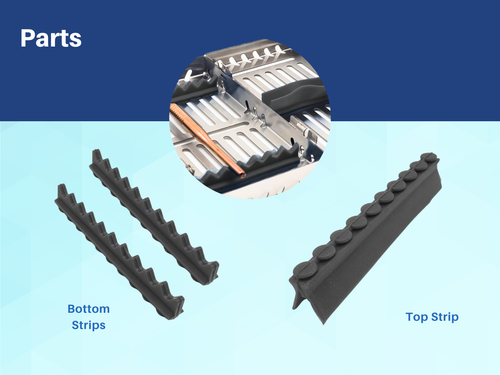 Parts

Bottom Strips

Top Strip