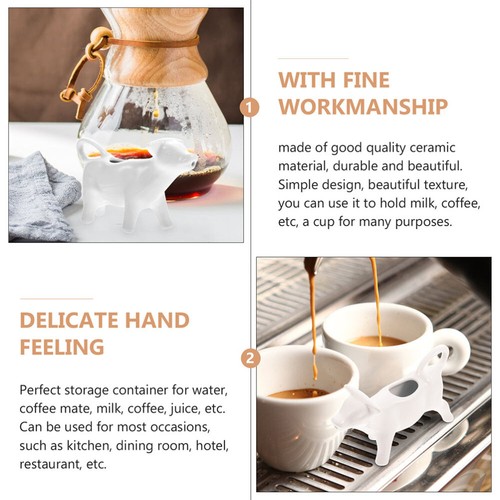 1

WITH FINE WORKMANSHIP

made of good quality ceramic material, durable and beautiful. Simple design, beautiful texture, you can use it to hold milk, coffee, etc, a cup for many purposes.

DELICATE HAND FEELING

Perfect storage container for water, coffee mate, milk, coffee, juice, etc. Can be used for most occasions, such as kitchen, dining room, hotel, restaurant, etc.

2