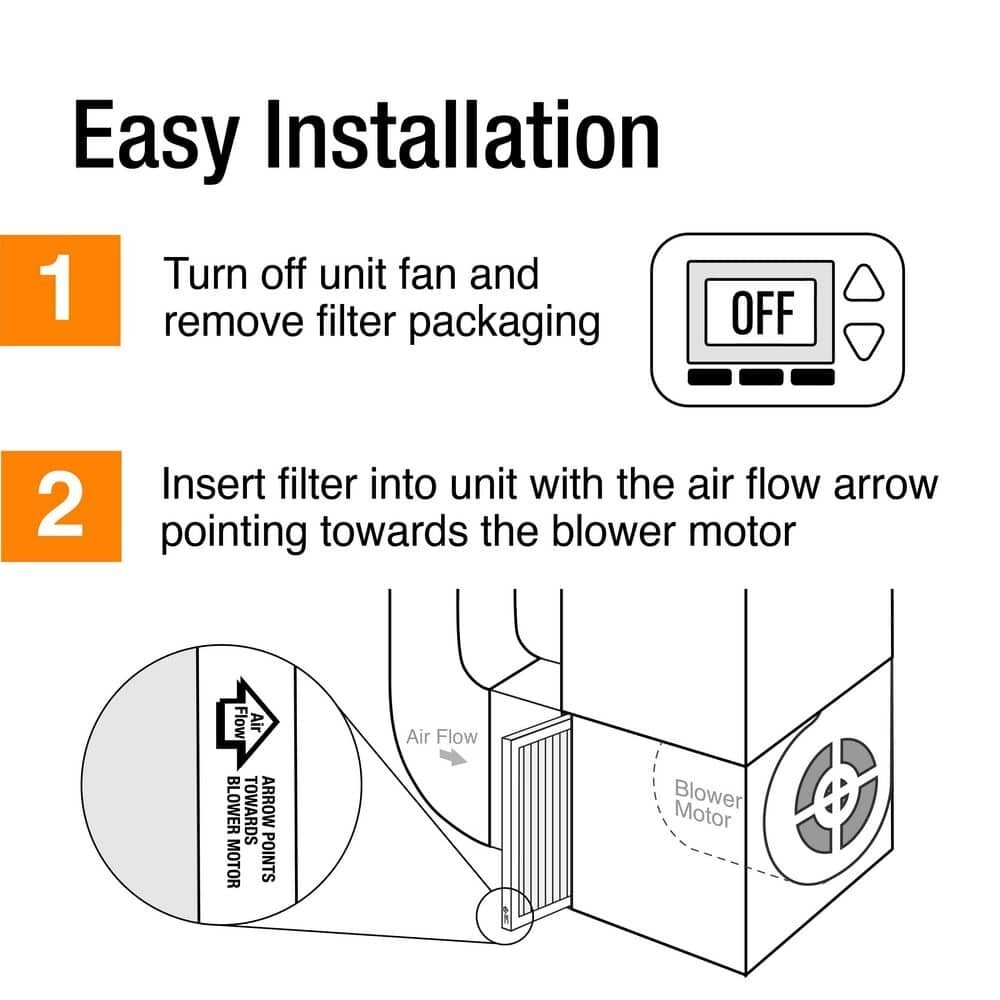 Easy Installation

1

Turn off unit fan and remove filter packaging

OFF

2

Insert filter into unit with the air flow arrow pointing towards the blower motor

Air Flow

ARROW POINTS TOWARDS BLOWER MOTOR

Air Flow

Blower Motor