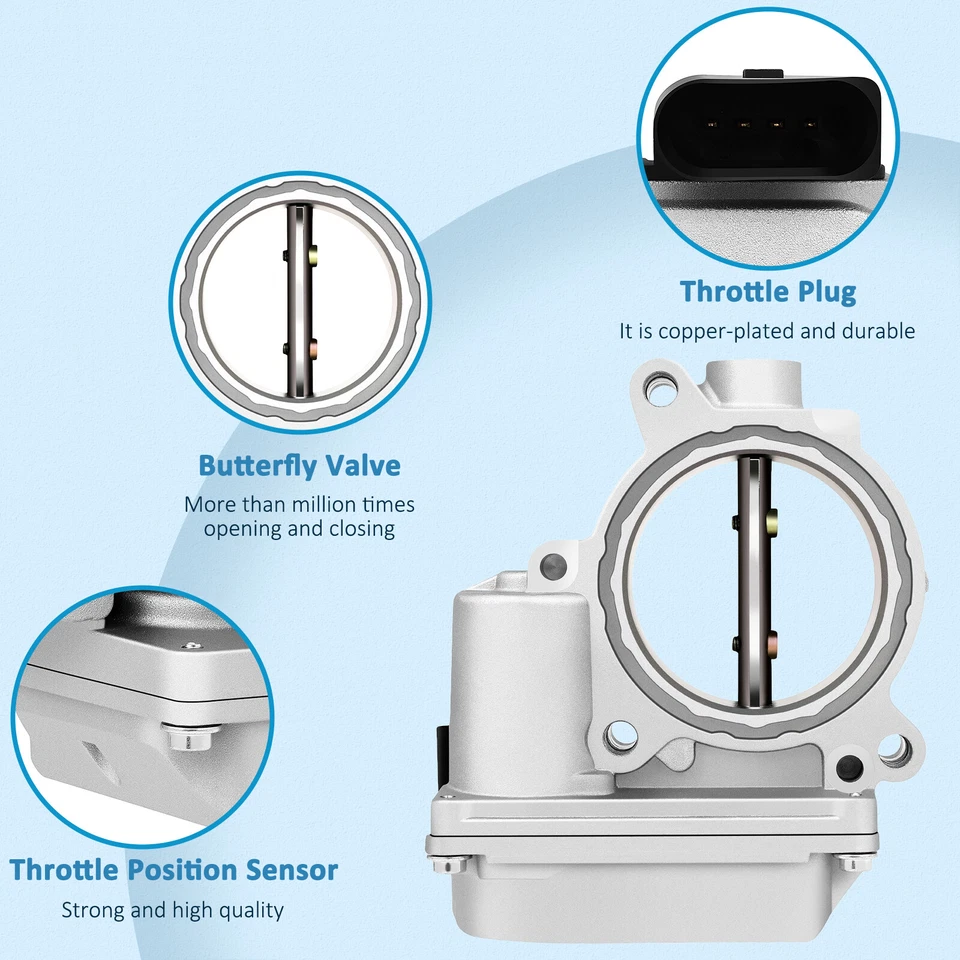 Throttle Plug

It is copper-plated and durable

Butterfly Valve

More than million times opening and closing

Throttle Position Sensor

Strong and high quality