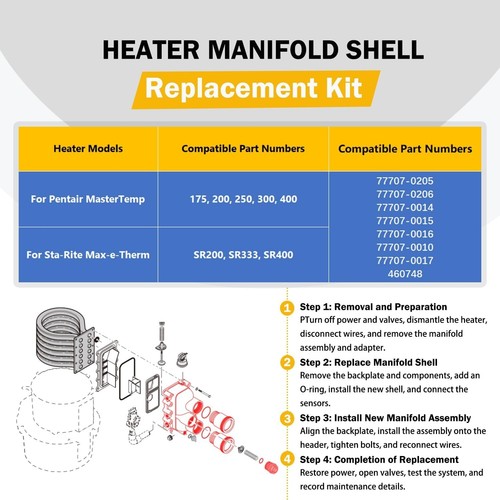 HEATER MANIFOLD SHELL

Replacement Kit

| Heater Models | Compatible Part Numbers | Compatible Part Numbers |
|---|---|---|
| For Pentair MasterTemp | 175, 200, 250, 300, 400 | 77707-0205 77707-0206 77707-0014 77707-0015 77707-0016 77707-0010 77707-0017 460748 |
| For Sta-Rite Max-e-Therm | SR200, SR333, SR400 | |

1 Step 1: Removal and Preparation
PTurn off power and valves, dismantle the heater, disconnect wires, and remove the manifold assembly and adapter.

2 Step 2: Replace Manifold Shell
Remove the backplate and components, add an O-ring, install the new shell, and connect the sensors.

3 Step 3: Install New Manifold Assembly
Align the backplate, install the assembly onto the header, tighten bolts, and reconnect wires.

4 Step 4: Completion of Replacement
Restore power, open valves, test the system, and record maintenance details.