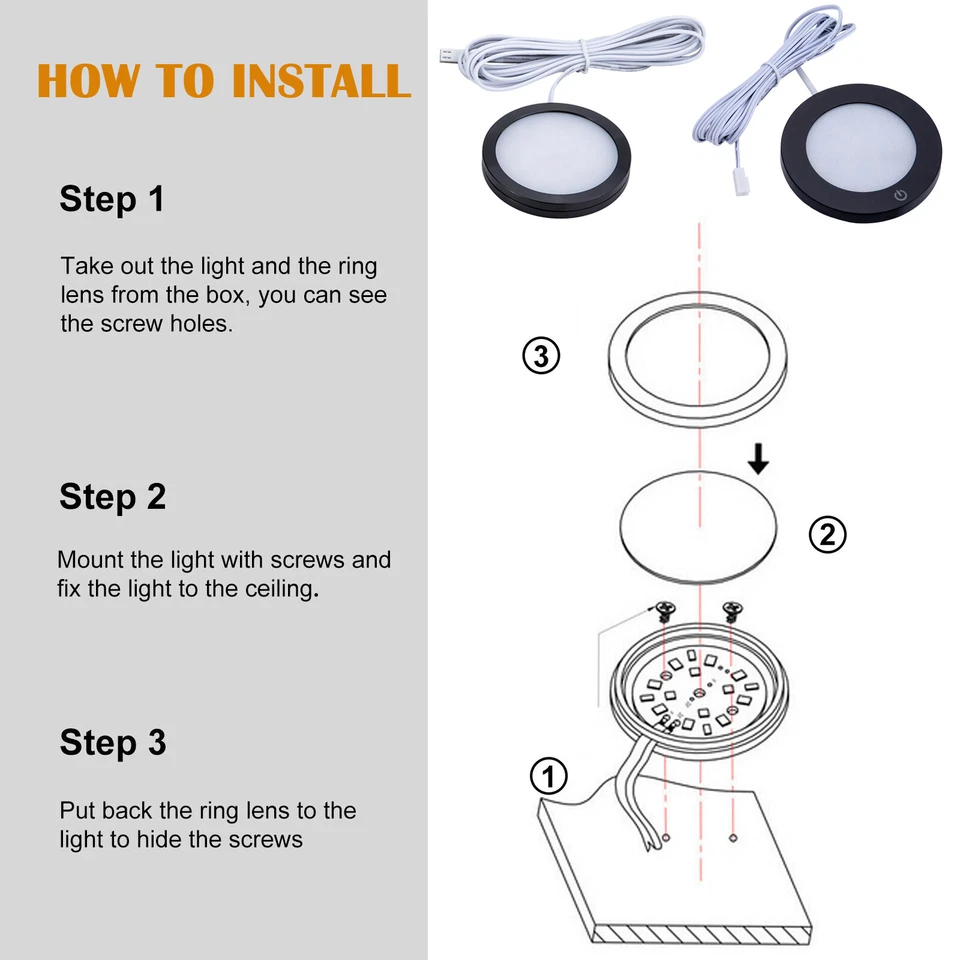 HOW TO INSTALL

Step 1

Take out the light and the ring lens from the box, you can see the screw holes.

Step 2

Mount the light with screws and fix the light to the ceiling.

Step 3

Put back the ring lens to the light to hide the screws

③

②

①