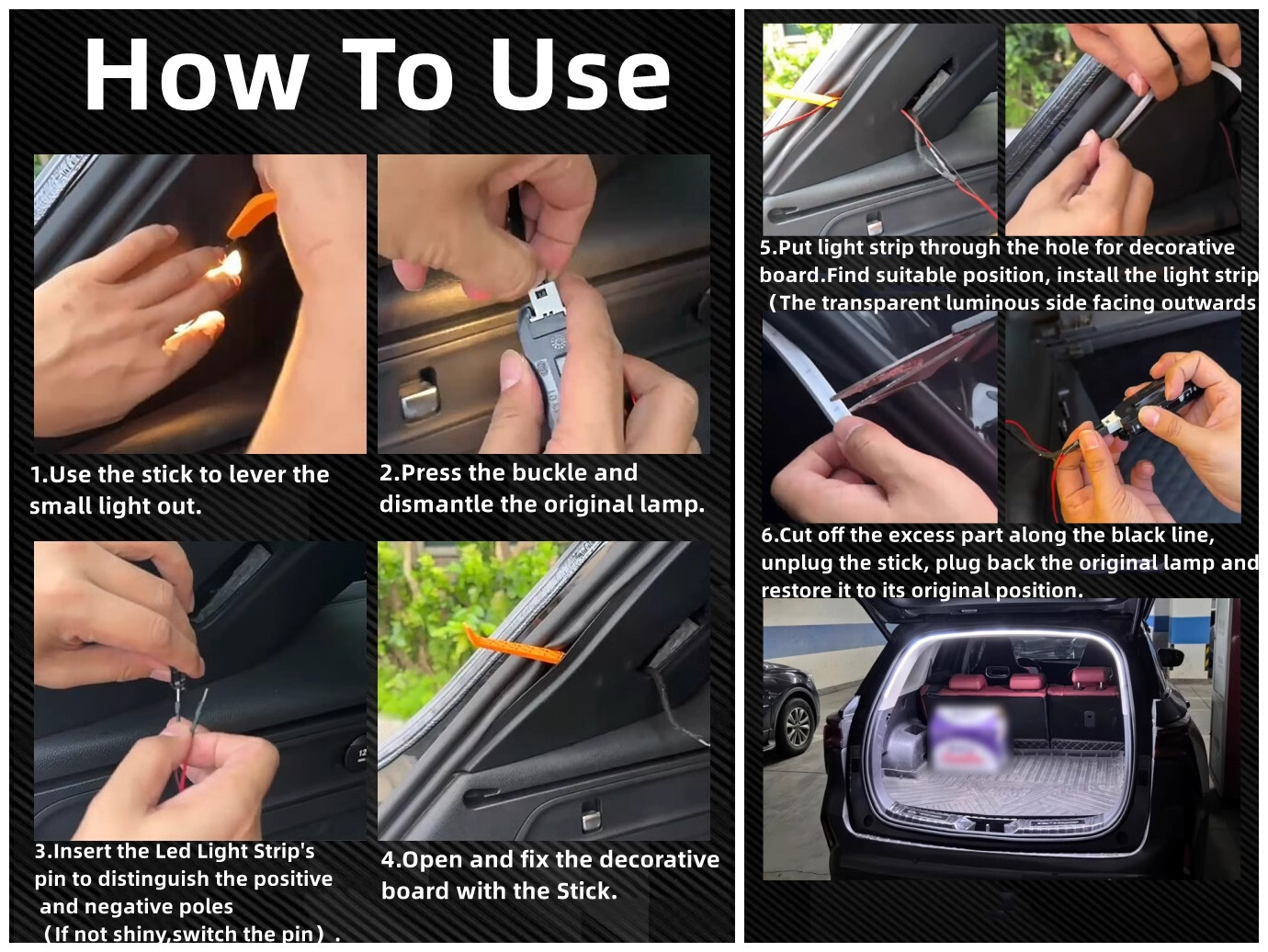 How To Use

1.Use the stick to lever the small light out.

2.Press the buckle and dismantle the original lamp.

3.Insert the Led Light Strip's pin to distinguish the positive and negative poles （If not shiny,switch the pin）.

4.Open and fix the decorative board with the Stick.

5.Put light strip through the hole for decorative board.Find suitable position, install the light strip （The transparent luminous side facing outwards

6.Cut off the excess part along the black line, unplug the stick, plug back the original lamp and restore it to its original position.