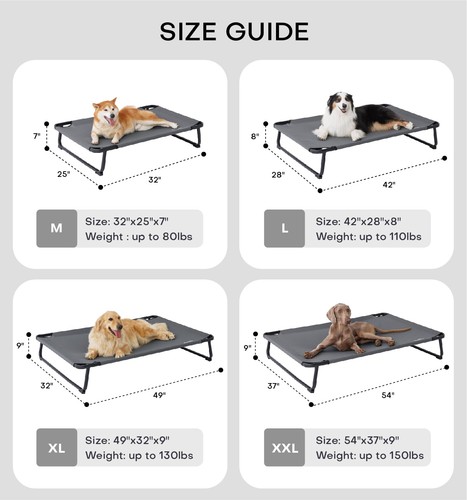 SIZE GUIDE

7"
25"
32"

M
Size: 32"x25"x7"
Weight : up to 80lbs

8"
28"
42"

L
Size: 42"x28"x8"
Weight: up to 110lbs

9"
32"
49"

XL
Size: 49"x32"x9"
Weight: up to 130lbs

9"
37"
54"

XXL
Size: 54"x37"x9"
Weight: up to 150lbs