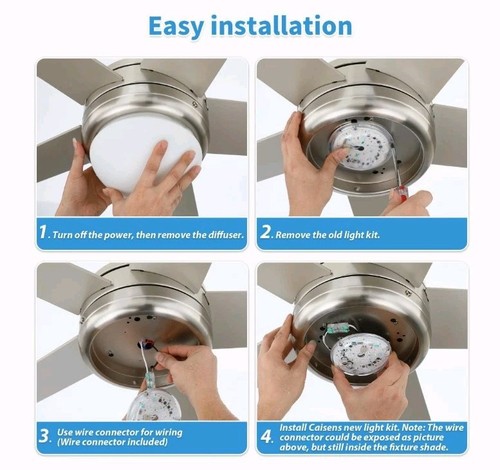 Easy installation

1. Turn off the power, then remove the diffuser.

2. Remove the old light kit.

3. Use wire connector for wiring (Wire connector included)

4. Install Caisens new light kit. Note: The wire connector could be exposed as picture above, but still inside the fixture shade.