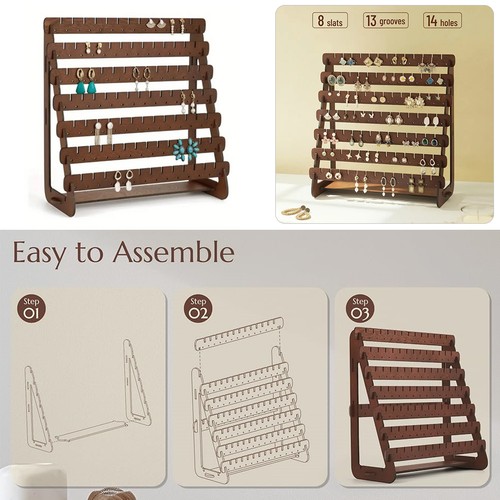 8 slats
13 grooves
14 holes

Easy to Assemble

Step 01

Step 02

Step 03