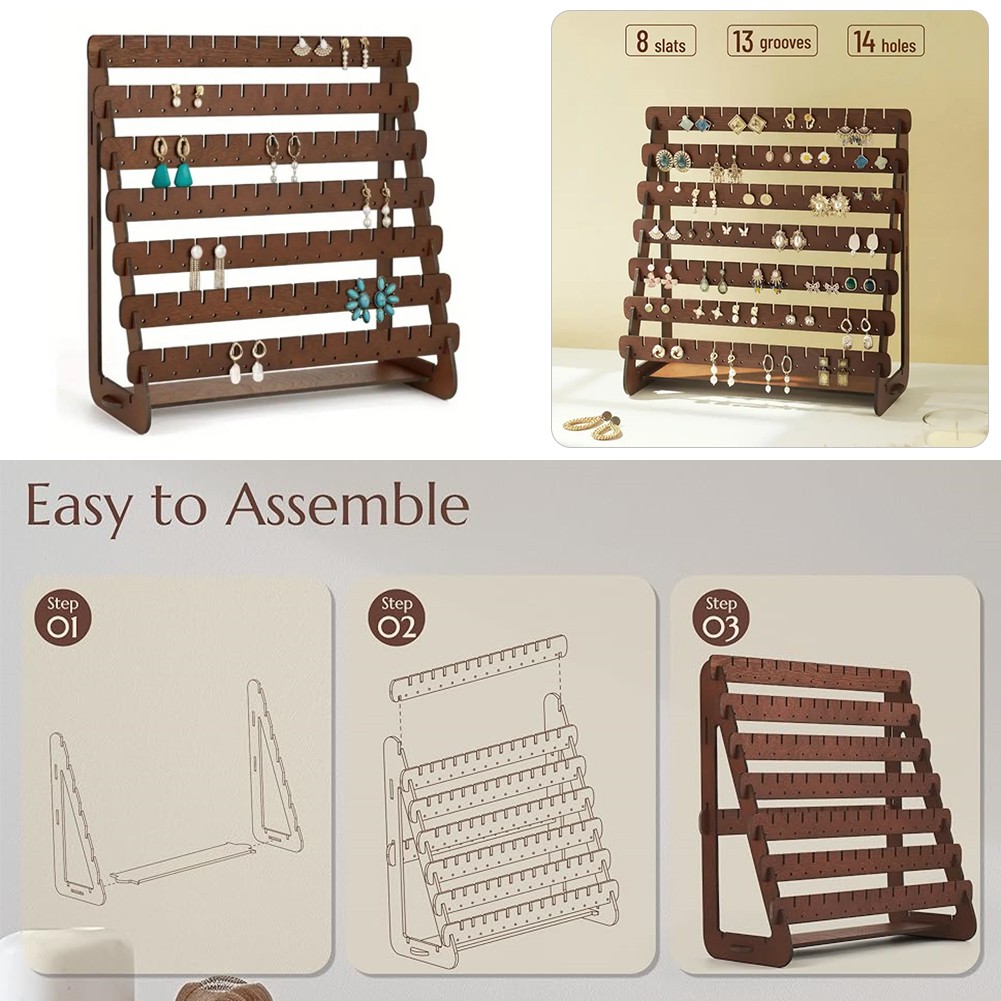 8 slats
13 grooves
14 holes

Easy to Assemble

Step 01

Step 02

Step 03