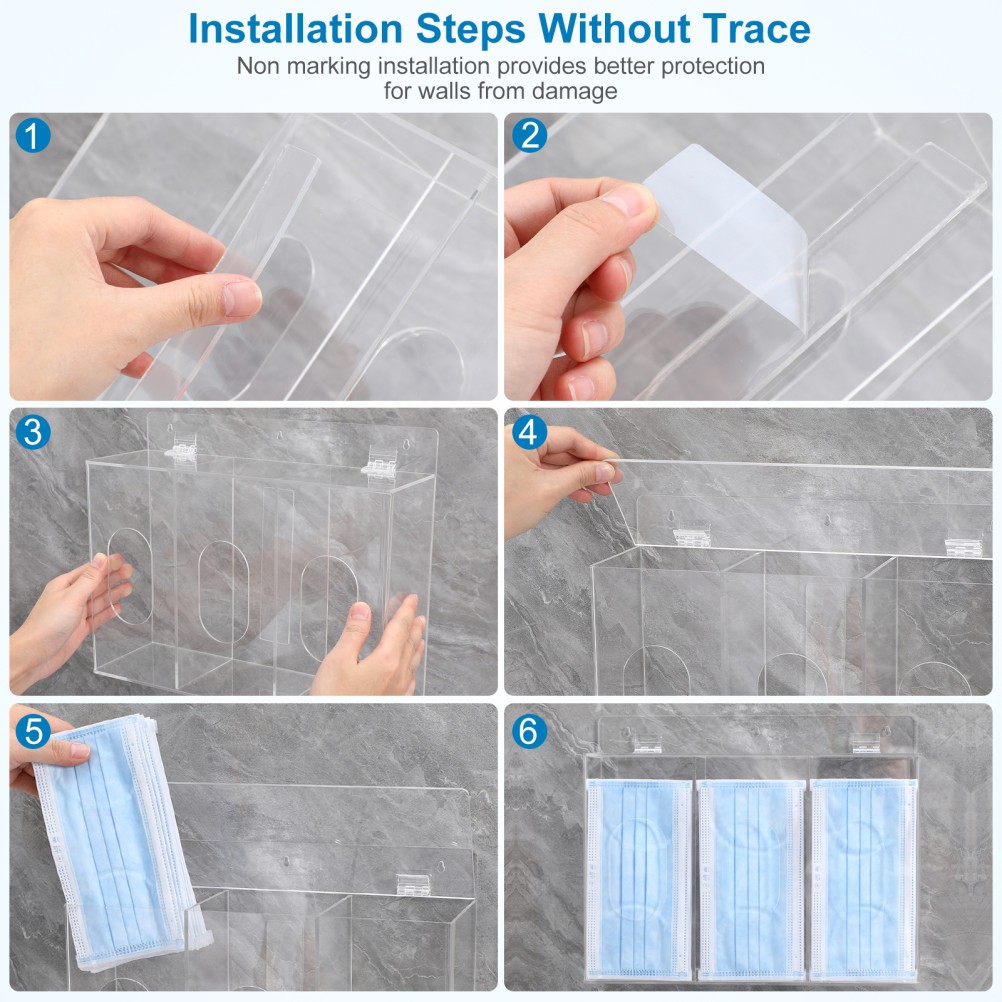 Installation Steps Without Trace

Non marking installation provides better protection for walls from damage

1

2

3

4

5

6