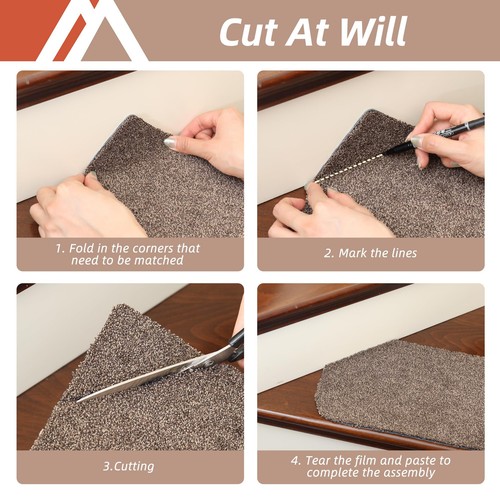 Cut At Will

1. Fold in the corners that need to be matched

2. Mark the lines

3.Cutting

4. Tear the film and paste to complete the assembly