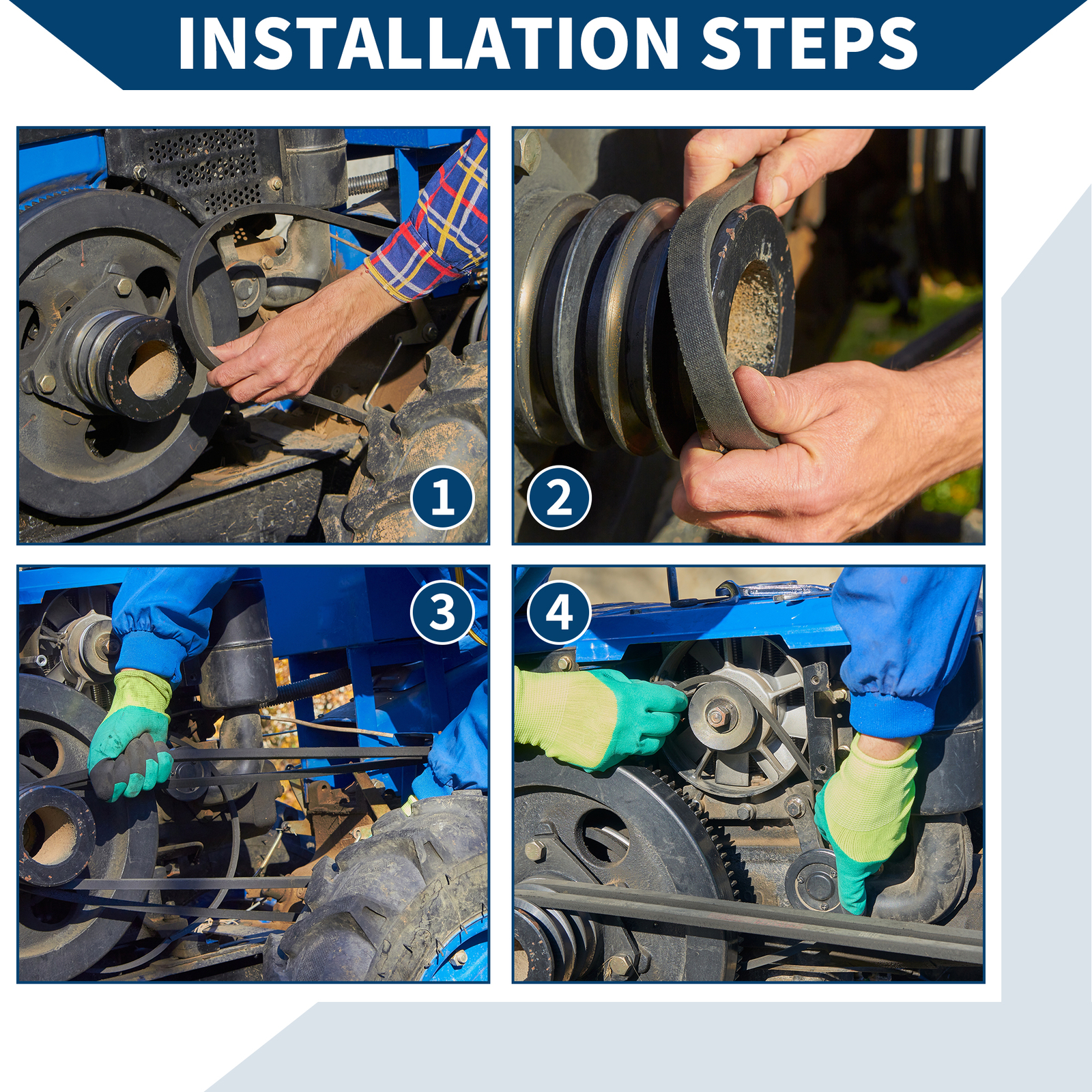 INSTALLATION STEPS

1

2

3

4