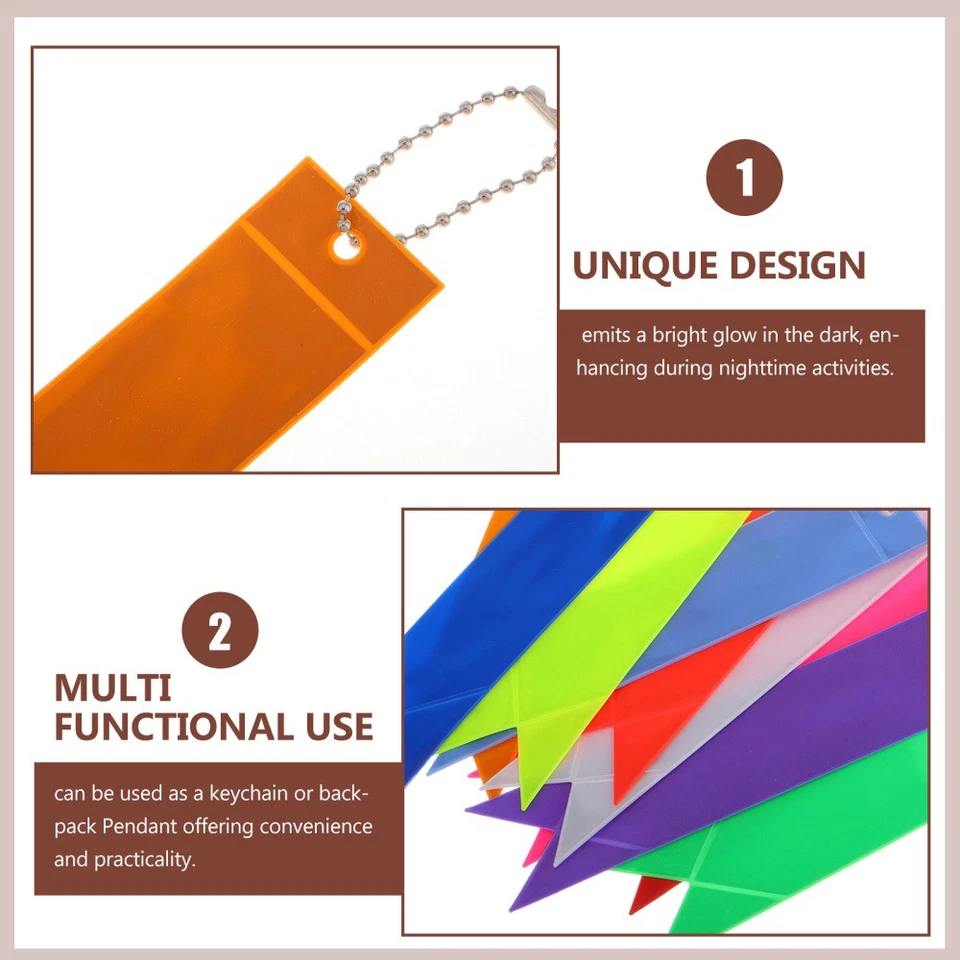 1

UNIQUE DESIGN

emits a bright glow in the dark, enhancing during nighttime activities.

2

MULTI FUNCTIONAL USE

can be used as a keychain or backpack Pendant offering convenience and practicality.