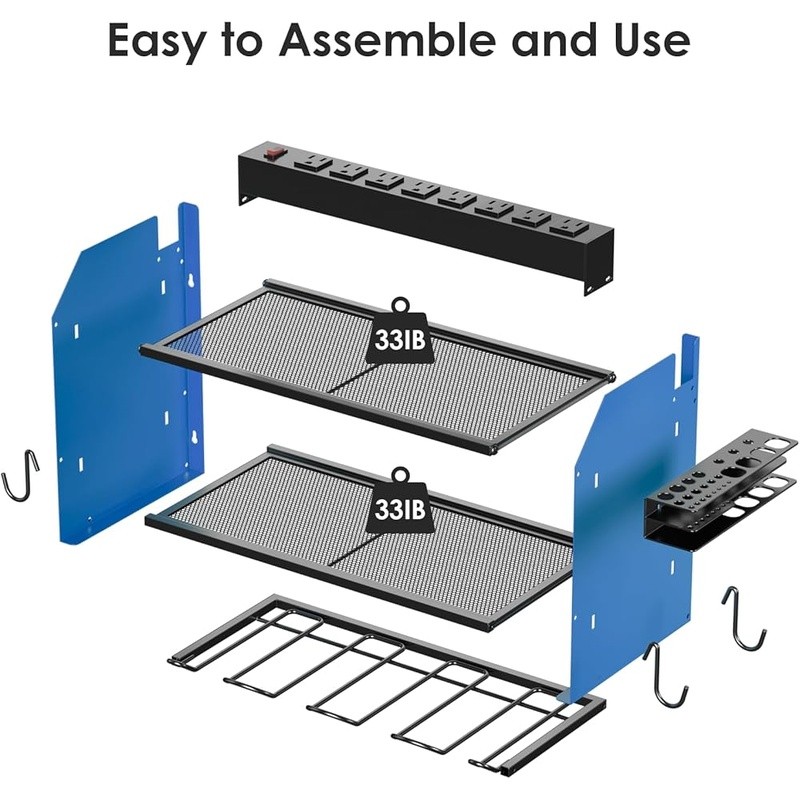 Easy to Assemble and Use

33IB

33IB