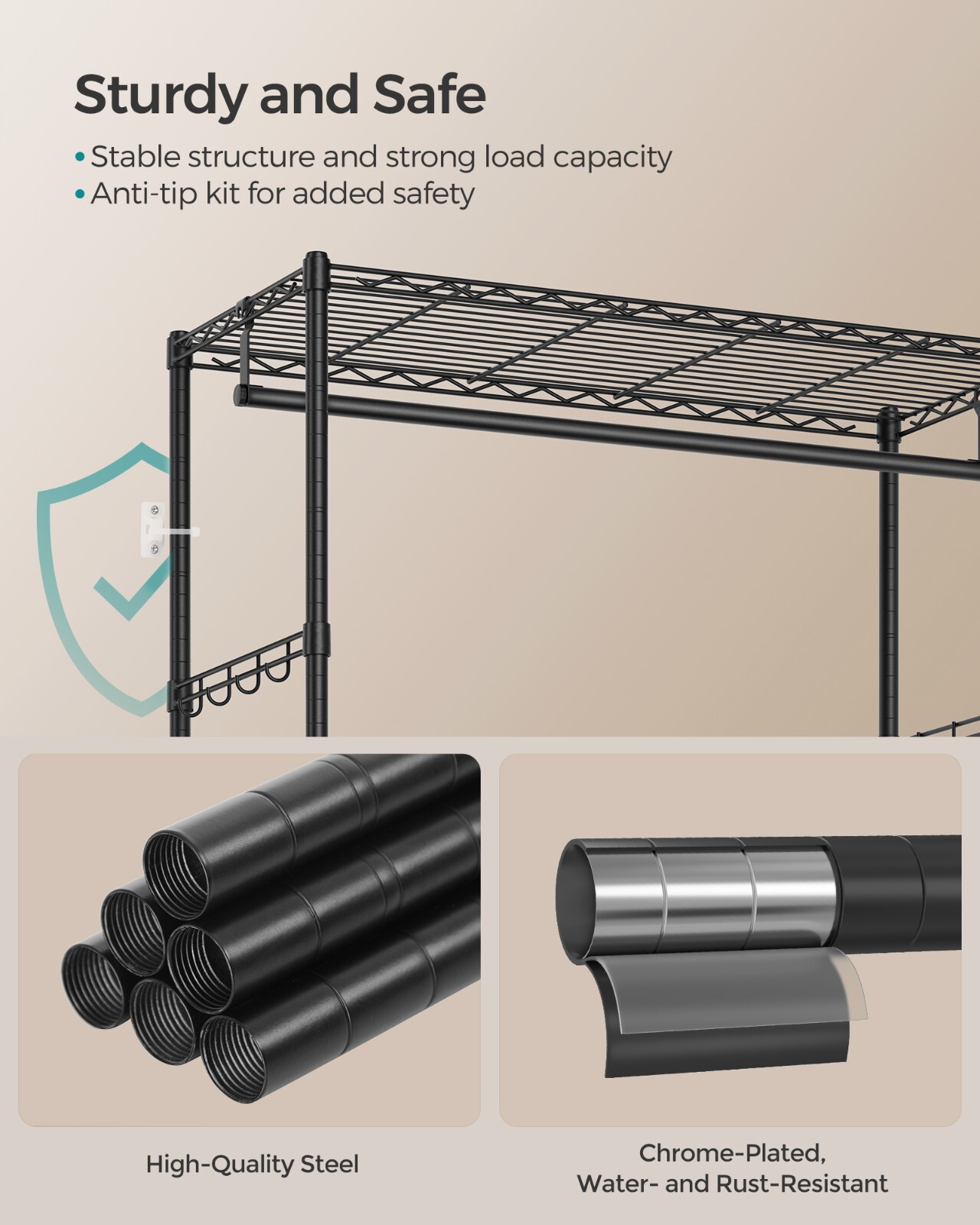 Sturdy and Safe

• Stable structure and strong load capacity
• Anti-tip kit for added safety

High-Quality Steel

Chrome-Plated, Water- and Rust-Resistant