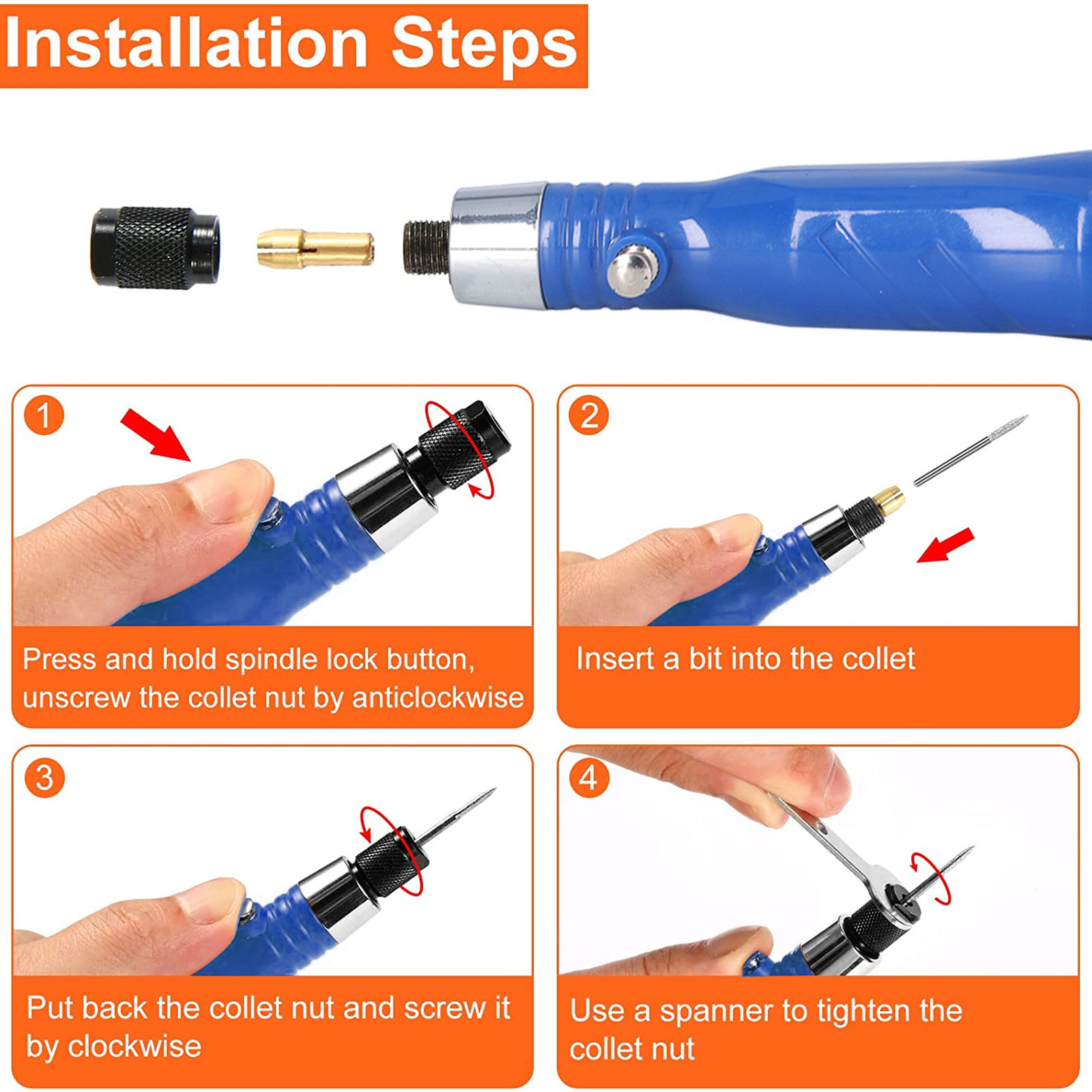 Installation Steps

1

Press and hold spindle lock button, unscrew the collet nut by anticlockwise

2

Insert a bit into the collet

3

Put back the collet nut and screw it by clockwise

4

Use a spanner to tighten the collet nut