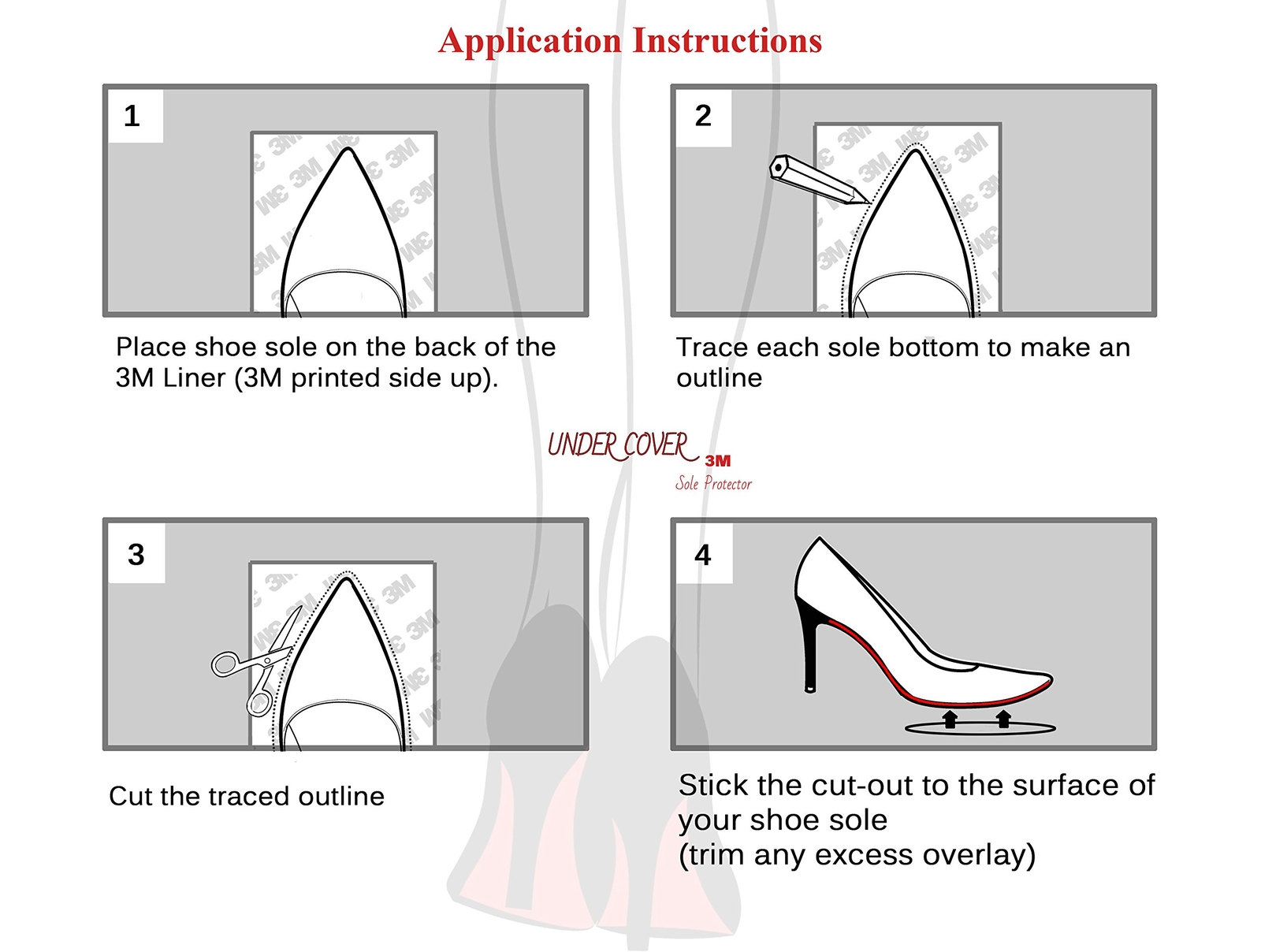 Application Instructions

1

Place shoe sole on the back of the 3M Liner (3M printed side up).

2

Trace each sole bottom to make an outline

UNDER COVER 3M
Sole Protector

3

Cut the traced outline

4

Stick the cut-out to the surface of your shoe sole
(trim any excess overlay)