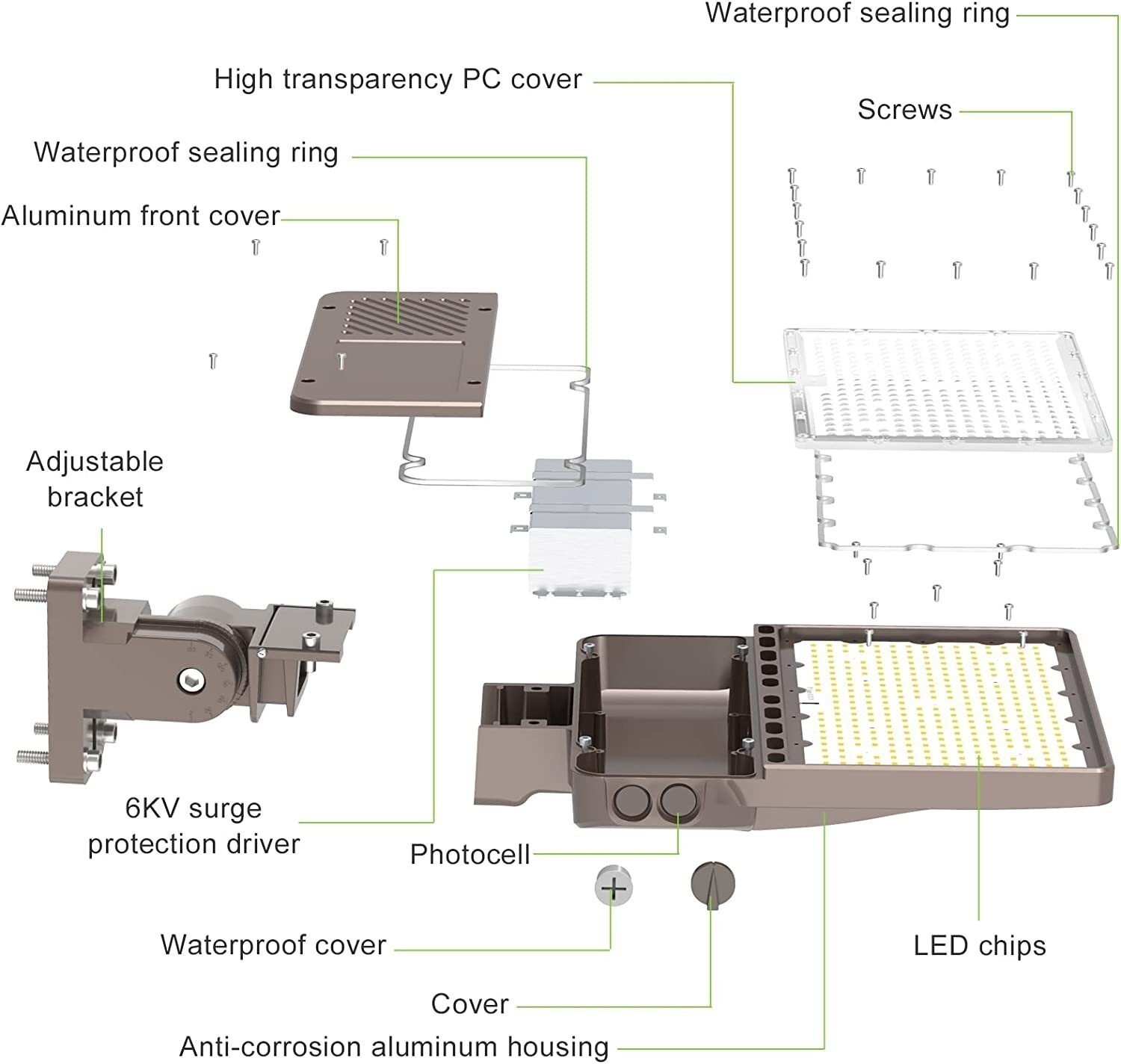 Waterproof sealing ring

High transparency PC cover

Screws

Waterproof sealing ring

Aluminum front cover

Adjustable bracket

6KV surge protection driver

Photocell

Waterproof cover

LED chips

Cover

Anti-corrosion aluminum housing