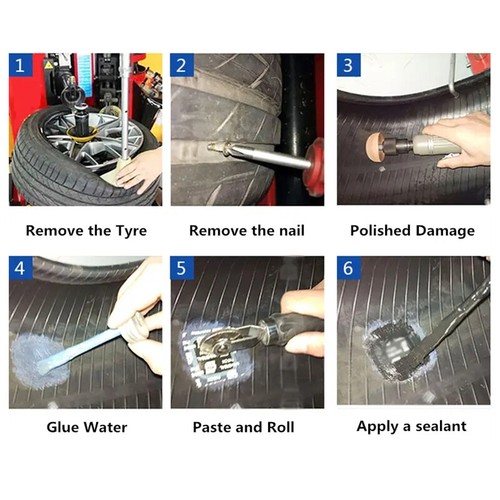 1

Remove the Tyre

2

Remove the nail

3

Polished Damage

4

Glue Water

5

Paste and Roll

6

Apply a sealant