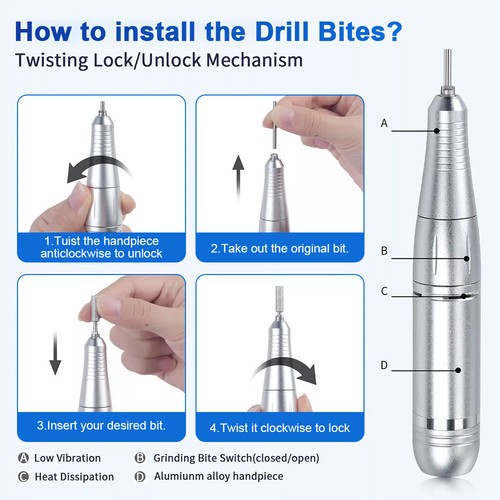 How to install the Drill Bites?

Twisting Lock/Unlock Mechanism

1.Tuist the handpiece anticlockwise to unlock

2.Take out the original bit.

3.Insert your desired bit.

4.Twist it clockwise to lock

A

B

C

D

A Low Vibration

B Grinding Bite Switch(closed/open)

C Heat Dissipation

D Alumiunm alloy handpiece