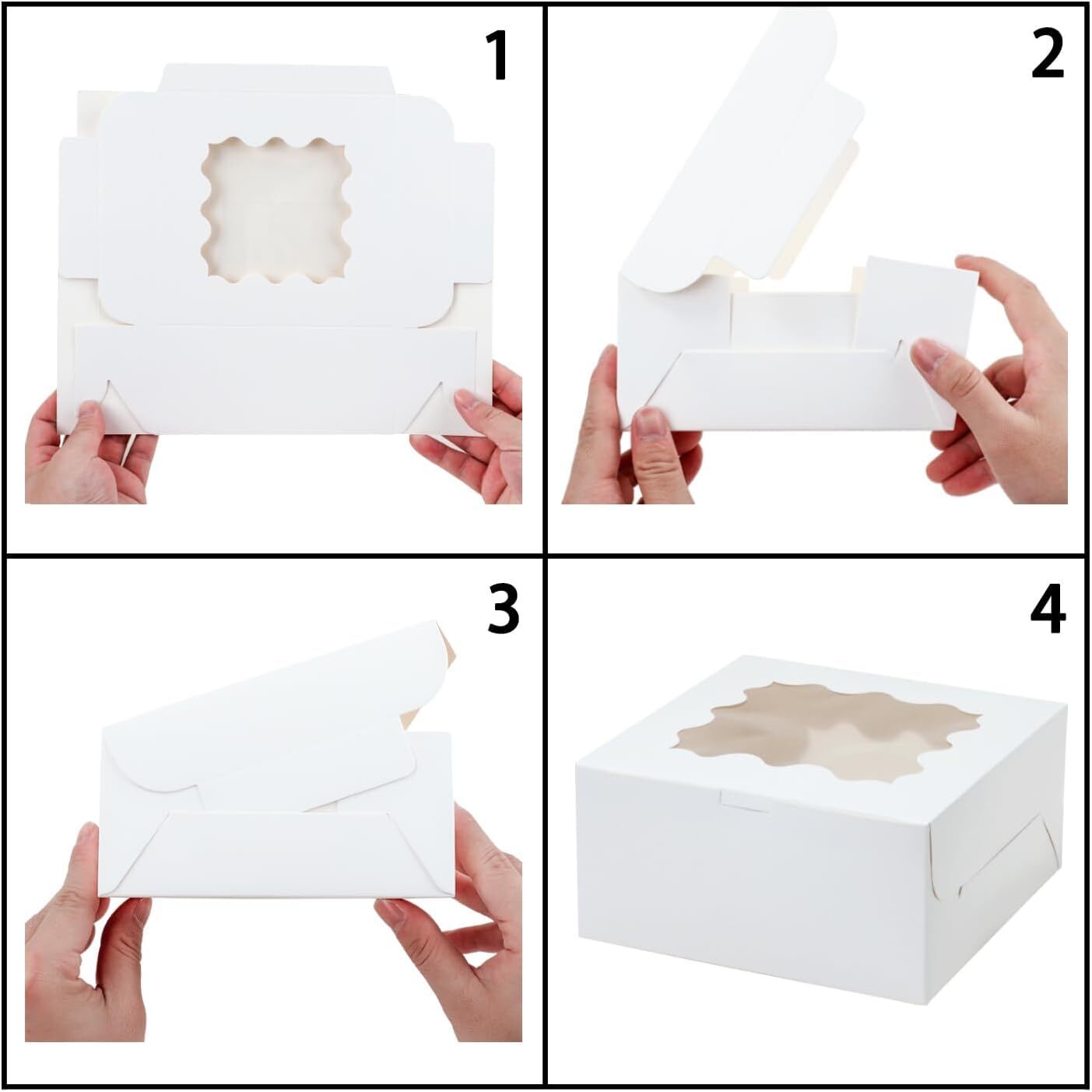 1

2

3

4