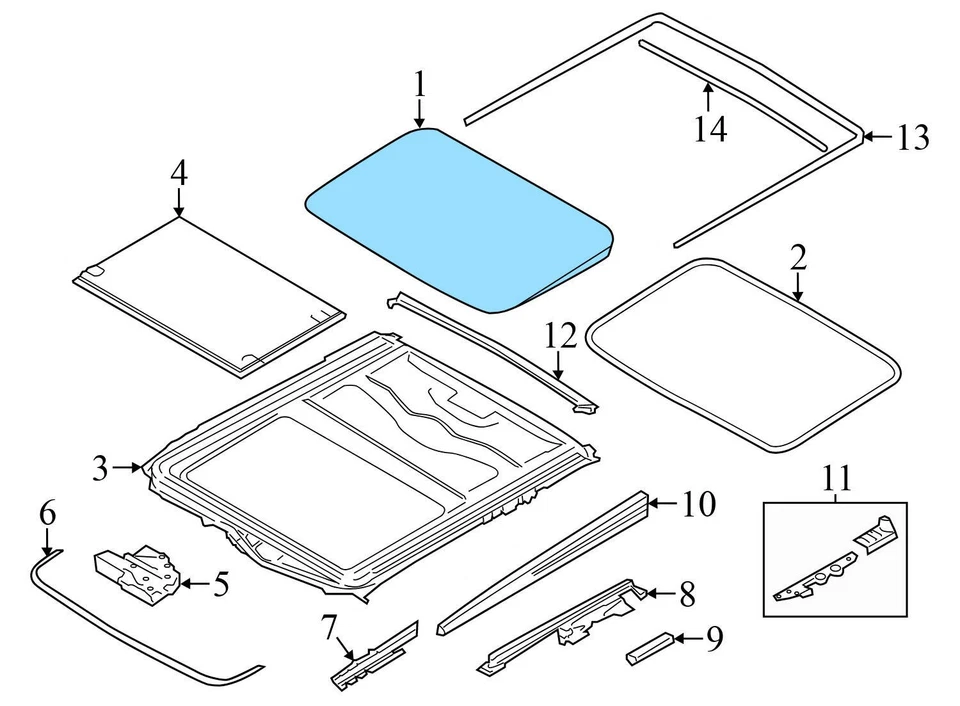 1
14
13
4
2
12
3
10
11
6
5
8
7
9