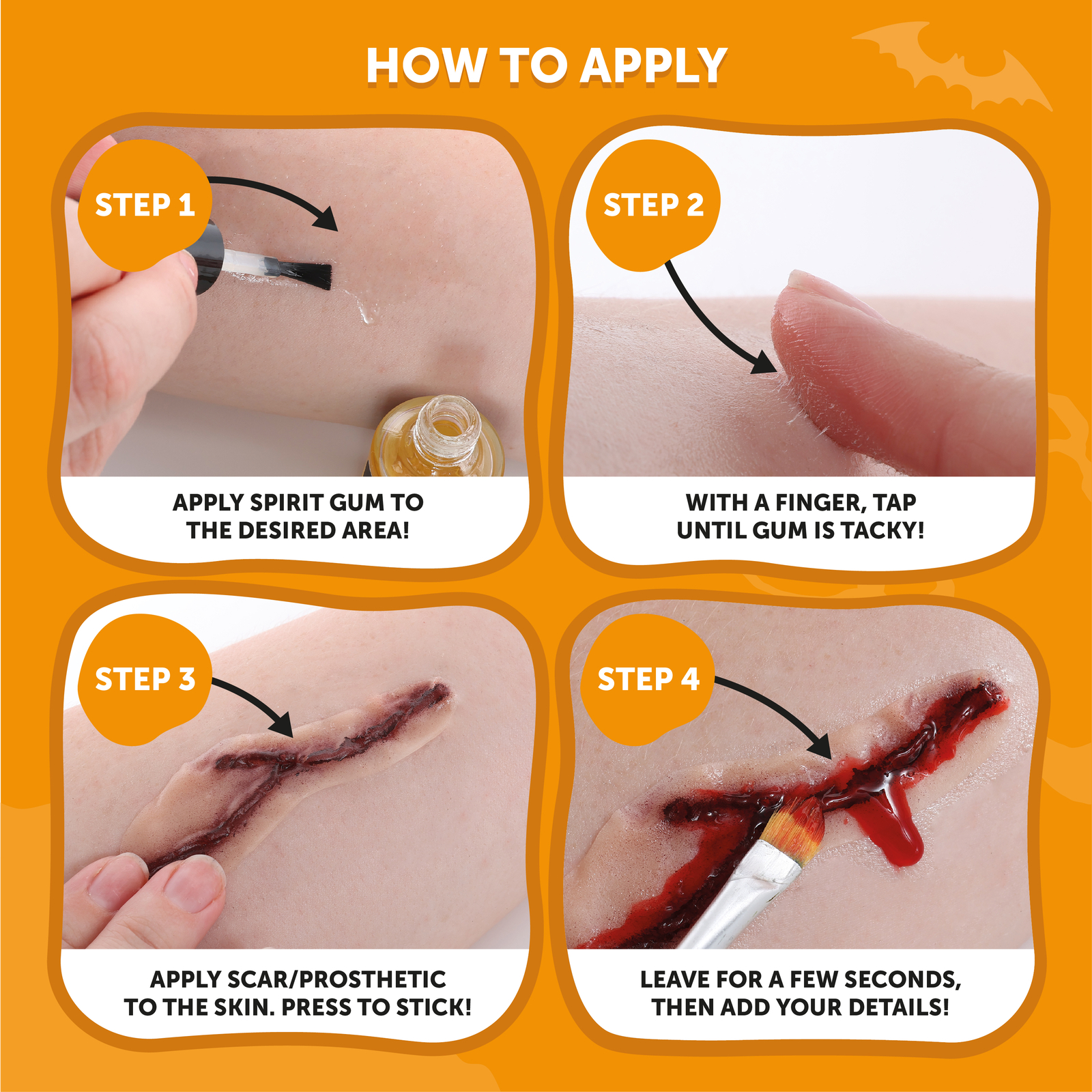 HOW TO APPLY

STEP 1

APPLY SPIRIT GUM TO THE DESIRED AREA!

STEP 2

WITH A FINGER, TAP UNTIL GUM IS TACKY!

STEP 3

APPLY SCAR/PROSTHETIC TO THE SKIN. PRESS TO STICK!

STEP 4

LEAVE FOR A FEW SECONDS, THEN ADD YOUR DETAILS!