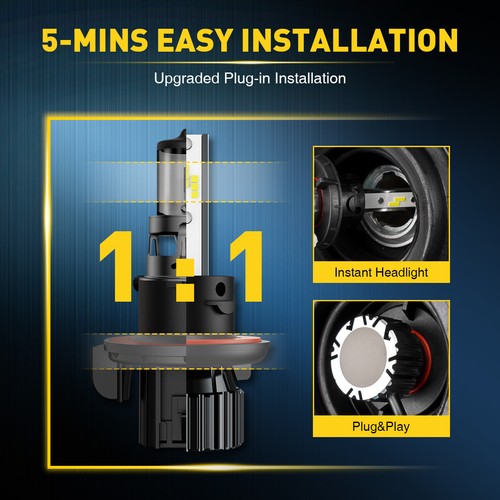 5-MINS EASY INSTALLATION

Upgraded Plug-in Installation

1:1

Instant Headlight

Plug&Play