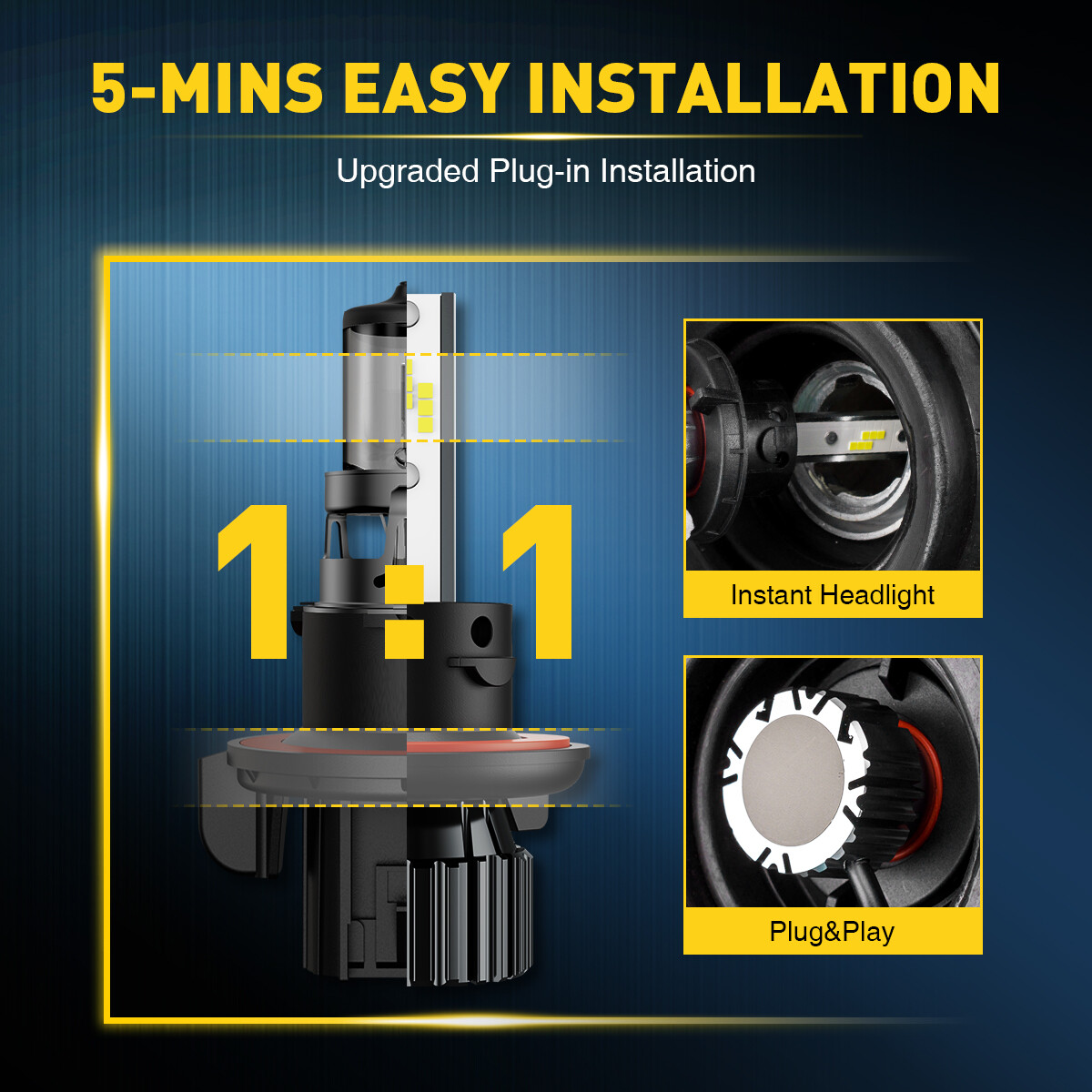 5-MINS EASY INSTALLATION

Upgraded Plug-in Installation

1:1

Instant Headlight

Plug&Play