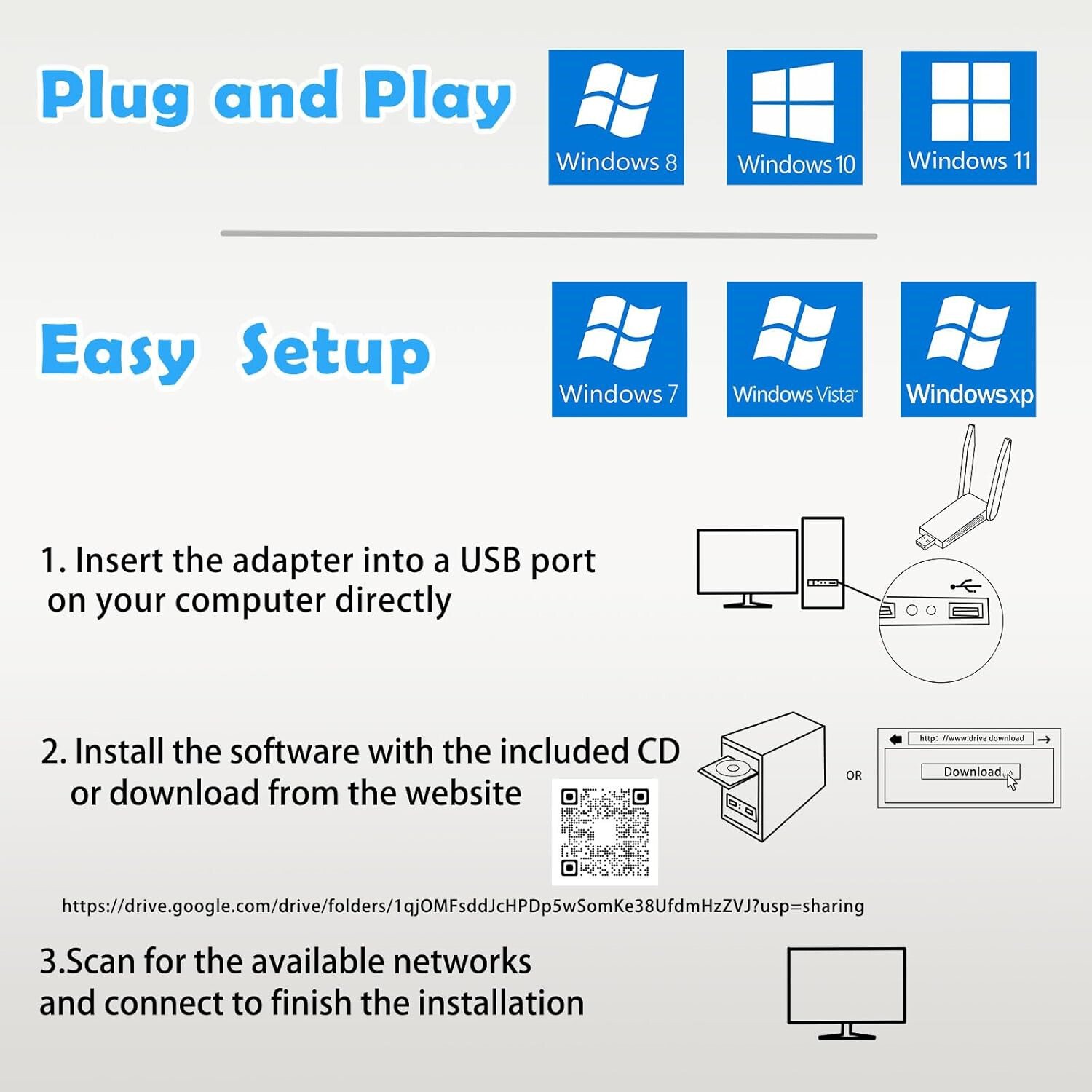 Plug and Play

Windows 8

Windows 10

Windows 11

Easy Setup

Windows 7

Windows Vista

Windows xp

1. Insert the adapter into a USB port on your computer directly

2. Install the software with the included CD or download from the website

OR

http: //www.drive download

Download

https://drive.google.com/drive/folders/1qjOMFsddJcHPDp5wSomKe38UfdmHzZVJ?usp=sharing

3.Scan for the available networks and connect to finish the installation