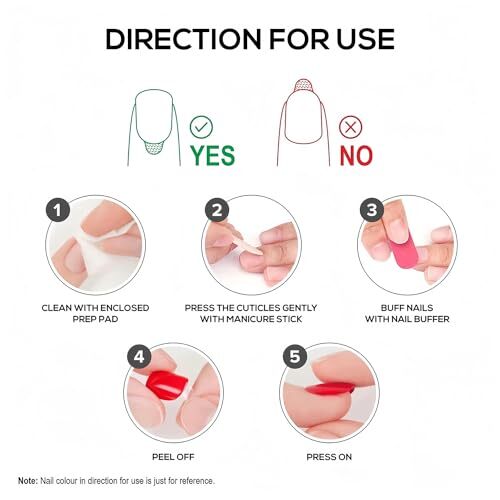 DIRECTION FOR USE

YES

NO

1
CLEAN WITH ENCLOSED PREP PAD

2
PRESS THE CUTICLES GENTLY WITH MANICURE STICK

3
BUFF NAILS WITH NAIL BUFFER

4
PEEL OFF

5
PRESS ON

Note: Nail colour in direction for use is just for reference.