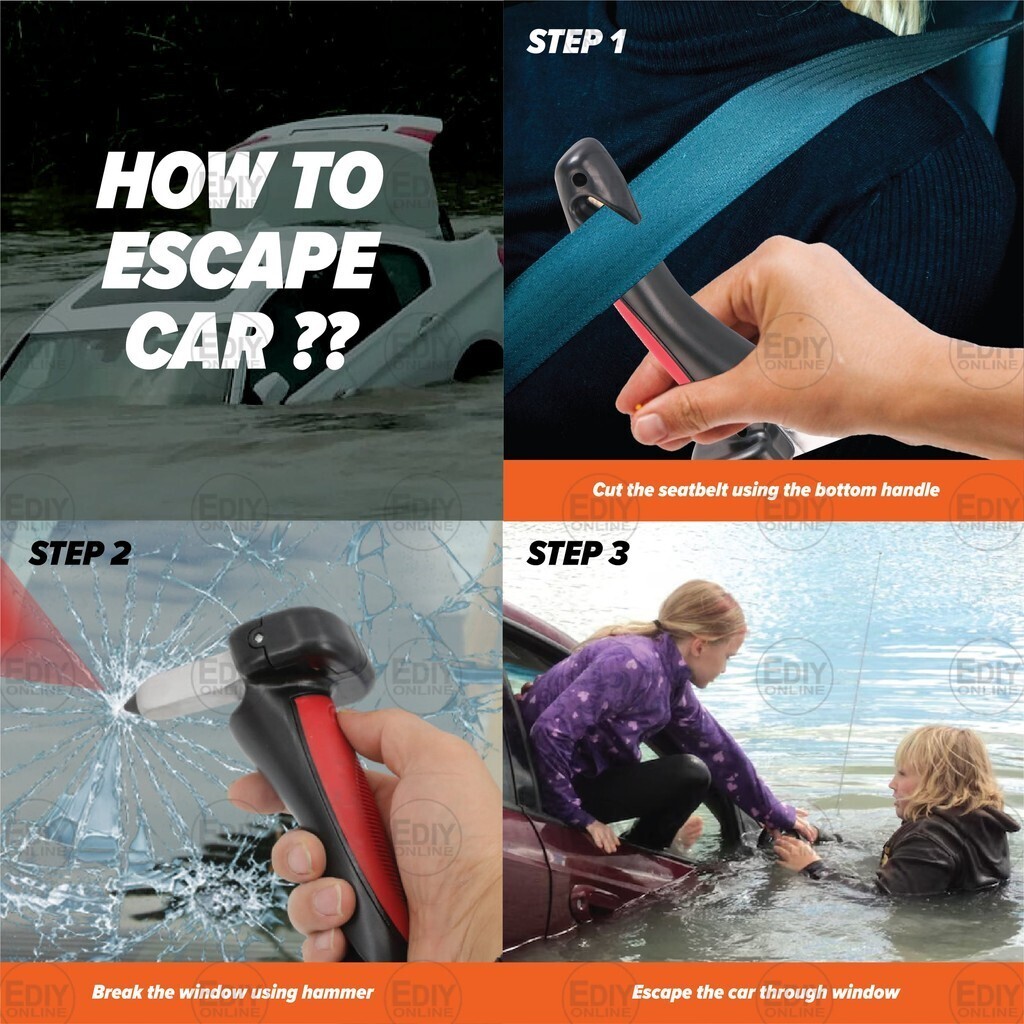 HOW TO ESCAPE CAR ??

STEP 1

Cut the seatbelt using the bottom handle

STEP 2

Break the window using hammer

STEP 3

Escape the car through window

EDIY ONLINE