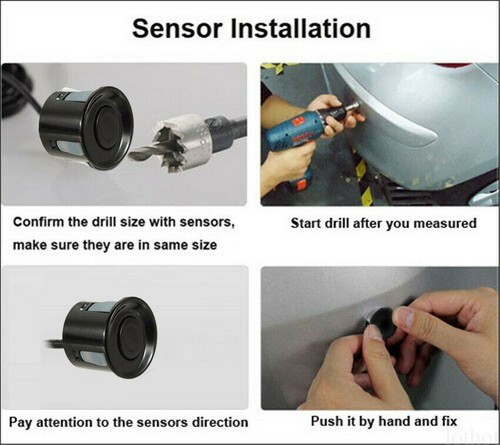 Sensor Installation

Confirm the drill size with sensors, make sure they are in same size

Start drill after you measured

Pay attention to the sensors direction

Push it by hand and fix

lotbot