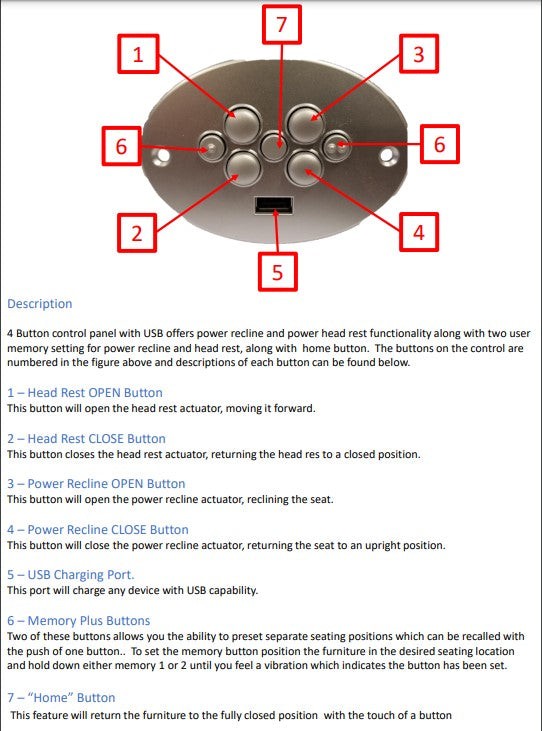 7

1

3

6

6

2

4

5

Description

4 Button control panel with USB offers power recline and power head rest functionality along with two user memory setting for power recline and head rest, along with home button. The buttons on the control are numbered in the figure above and descriptions of each button can be found below.

1 – Head Rest OPEN Button
This button will open the head rest actuator, moving it forward.

2 – Head Rest CLOSE Button
This button closes the head rest actuator, returning the head res to a closed position.

3 – Power Recline OPEN Button
This button will open the power recline actuator, reclining the seat.

4 – Power Recline CLOSE Button
This button will close the power recline actuator, returning the seat to an upright position.

5 – USB Charging Port.
This port will charge any device with USB capability.

6 – Memory Plus Buttons
Two of these buttons allows you the ability to preset separate seating positions which can be recalled with the push of one button.. To set the memory button position the furniture in the desired seating location and hold down either memory 1 or 2 until you feel a vibration which indicates the button has been set.

7 – "Home" Button
This feature will return the furniture to the fully closed position with the touch of a button