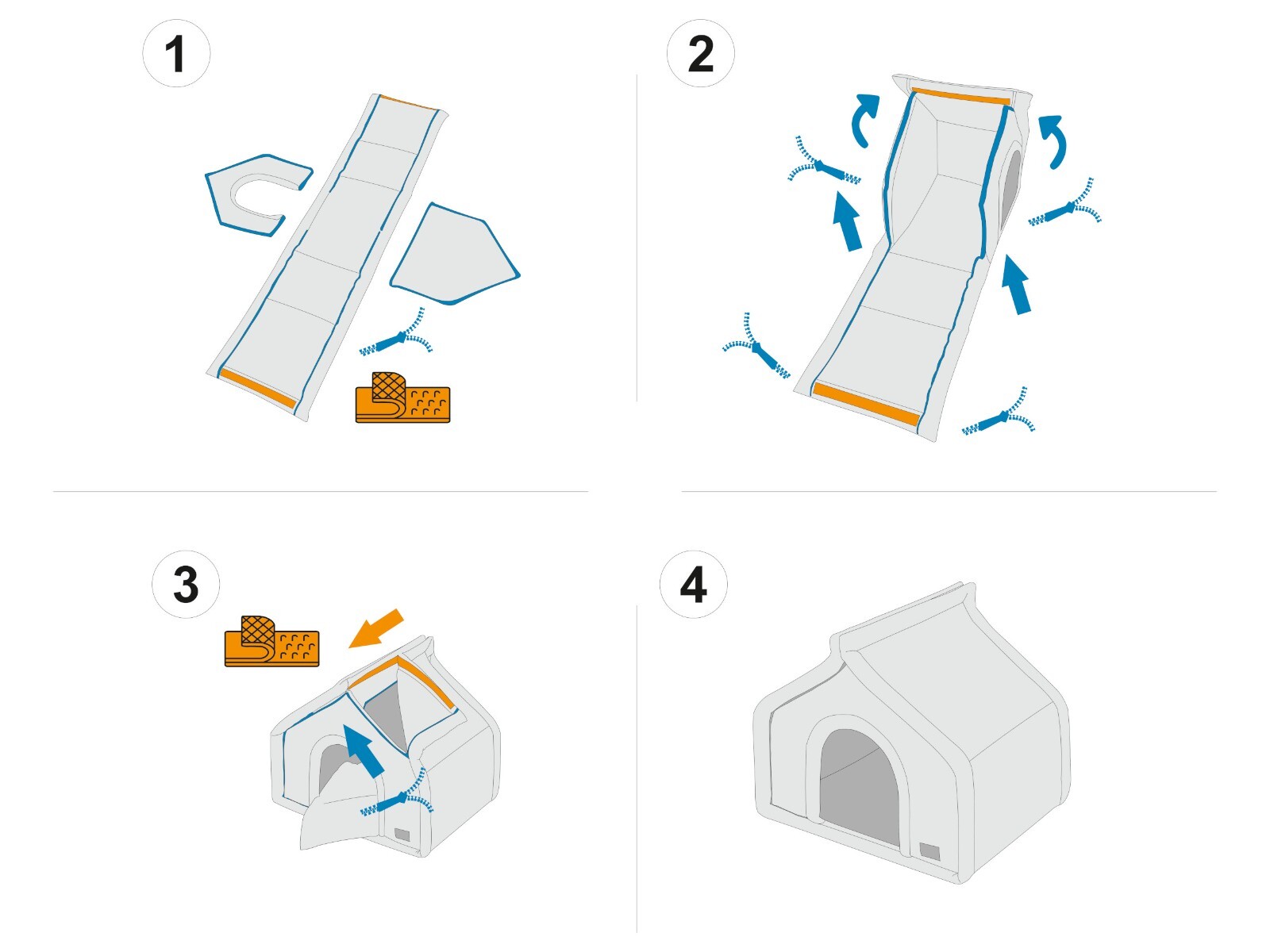 1

2

3

4