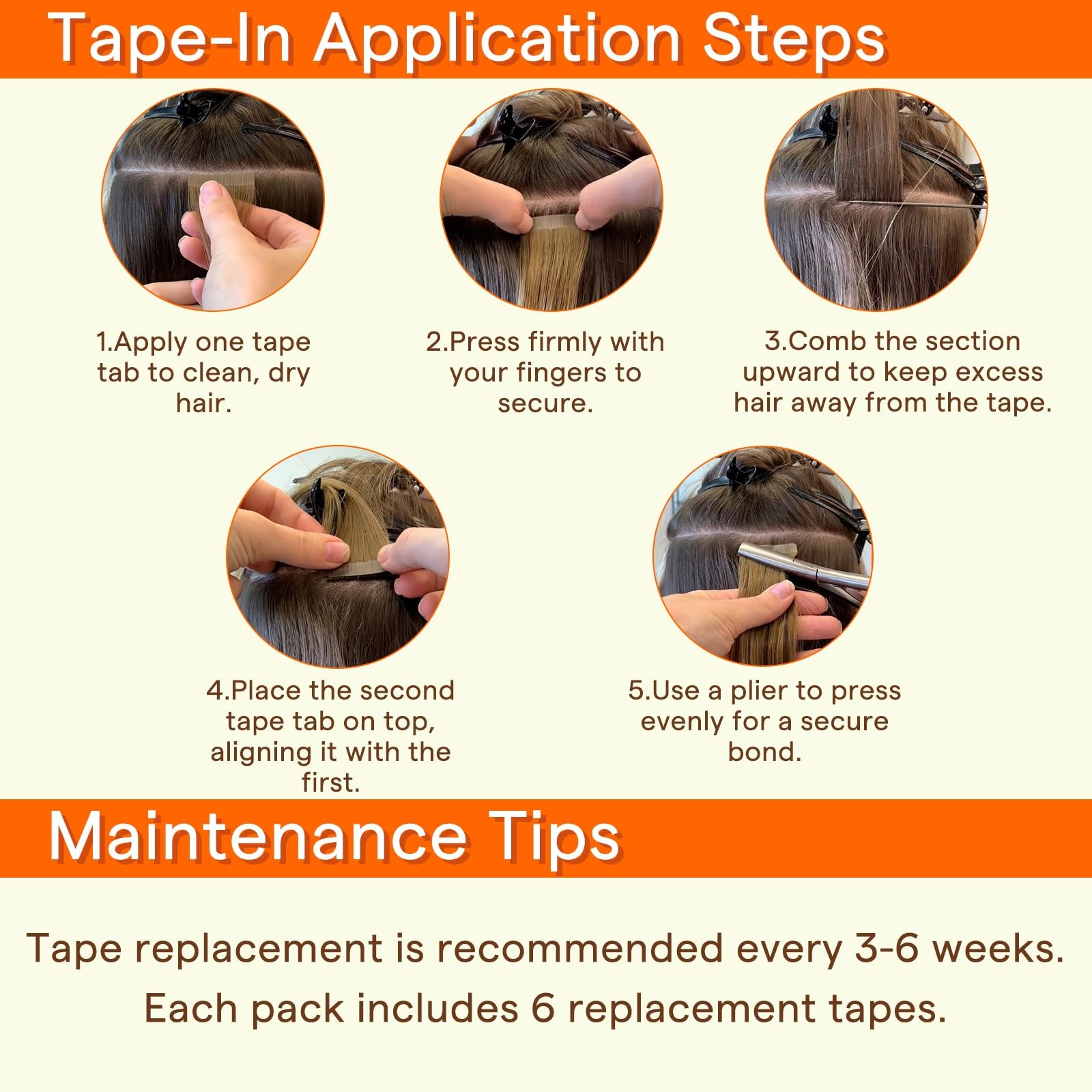 Tape-In Application Steps

1.Apply one tape tab to clean, dry hair.

2.Press firmly with your fingers to secure.

3.Comb the section upward to keep excess hair away from the tape.

4.Place the second tape tab on top, aligning it with the first.

5.Use a plier to press evenly for a secure bond.

Maintenance Tips

Tape replacement is recommended every 3-6 weeks.
Each pack includes 6 replacement tapes.