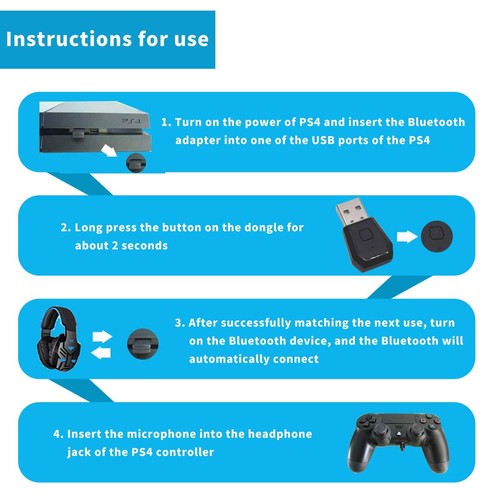 Instructions for use

PS4

1. Turn on the power of PS4 and insert the Bluetooth adapter into one of the USB ports of the PS4

2. Long press the button on the dongle for about 2 seconds

3. After successfully matching the next use, turn on the Bluetooth device, and the Bluetooth will automatically connect

4. Insert the microphone into the headphone jack of the PS4 controller