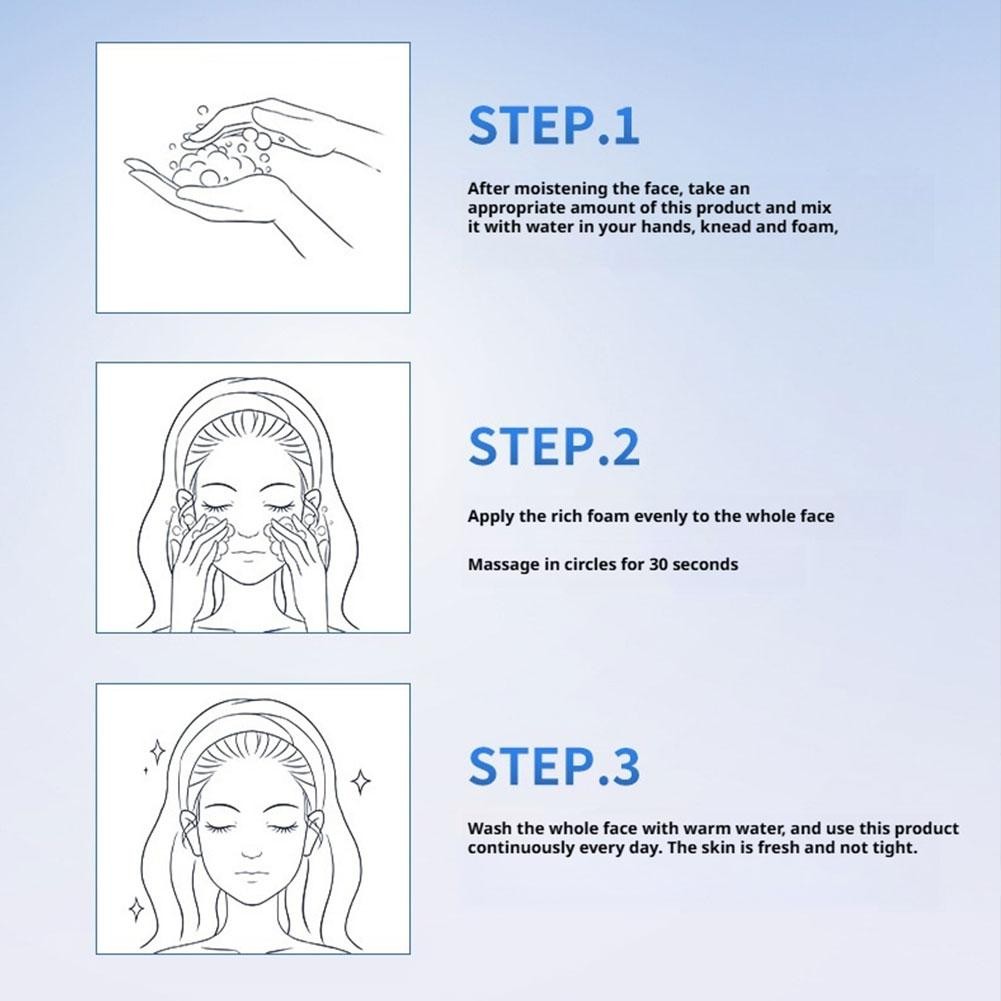 STEP.1

After moistening the face, take an appropriate amount of this product and mix it with water in your hands, knead and foam,

STEP.2

Apply the rich foam evenly to the whole face

Massage in circles for 30 seconds

STEP.3

Wash the whole face with warm water, and use this product continuously every day. The skin is fresh and not tight.