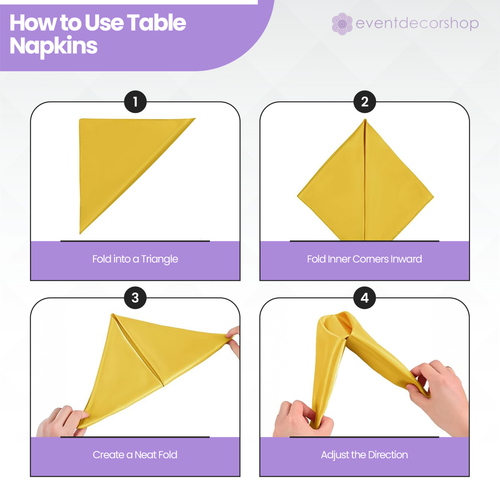 How to Use Table Napkins

eventdecorshop

1

Fold into a Triangle

2

Fold Inner Corners Inward

3

Create a Neat Fold

4

Adjust the Direction