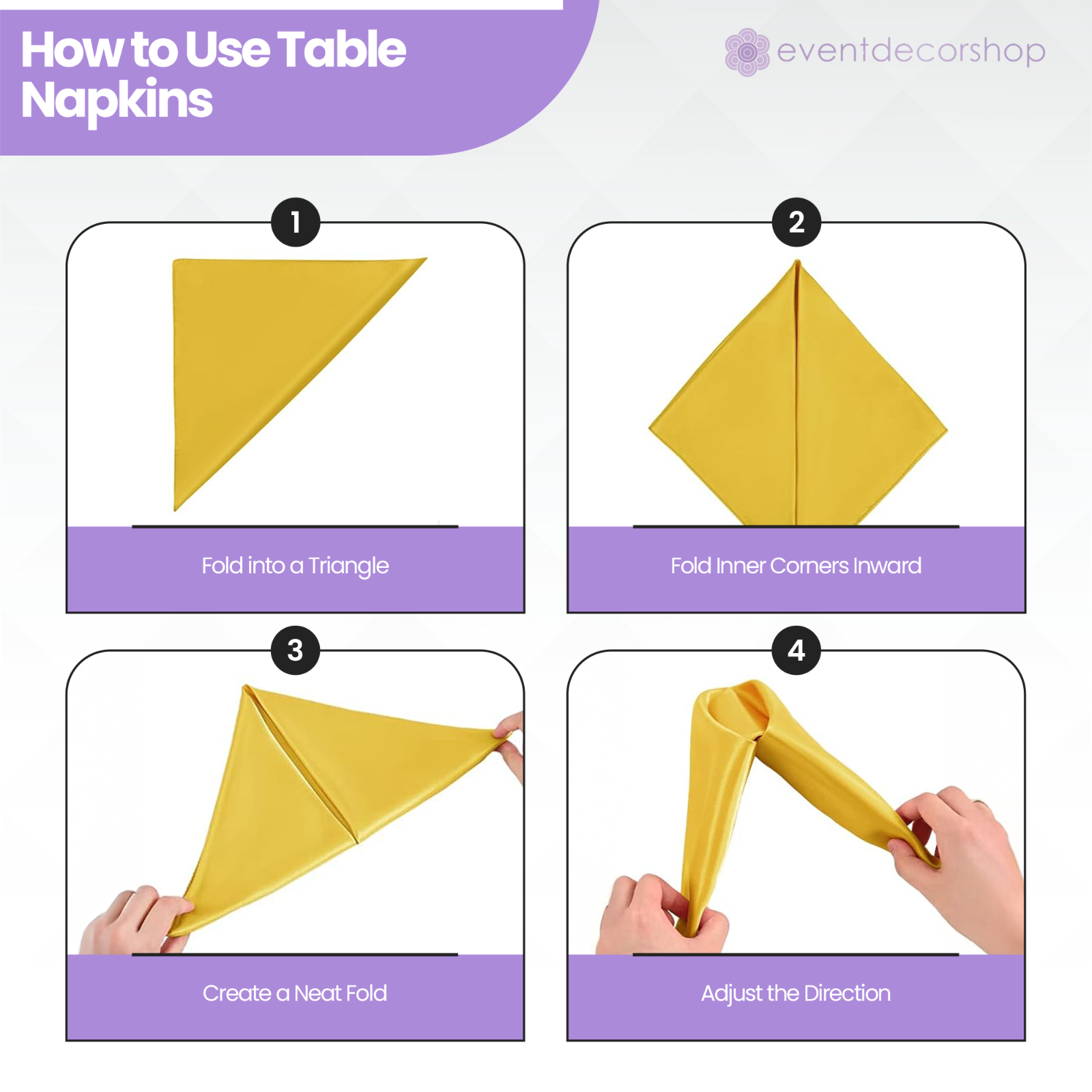 How to Use Table Napkins

eventdecorshop

1

Fold into a Triangle

2

Fold Inner Corners Inward

3

Create a Neat Fold

4

Adjust the Direction