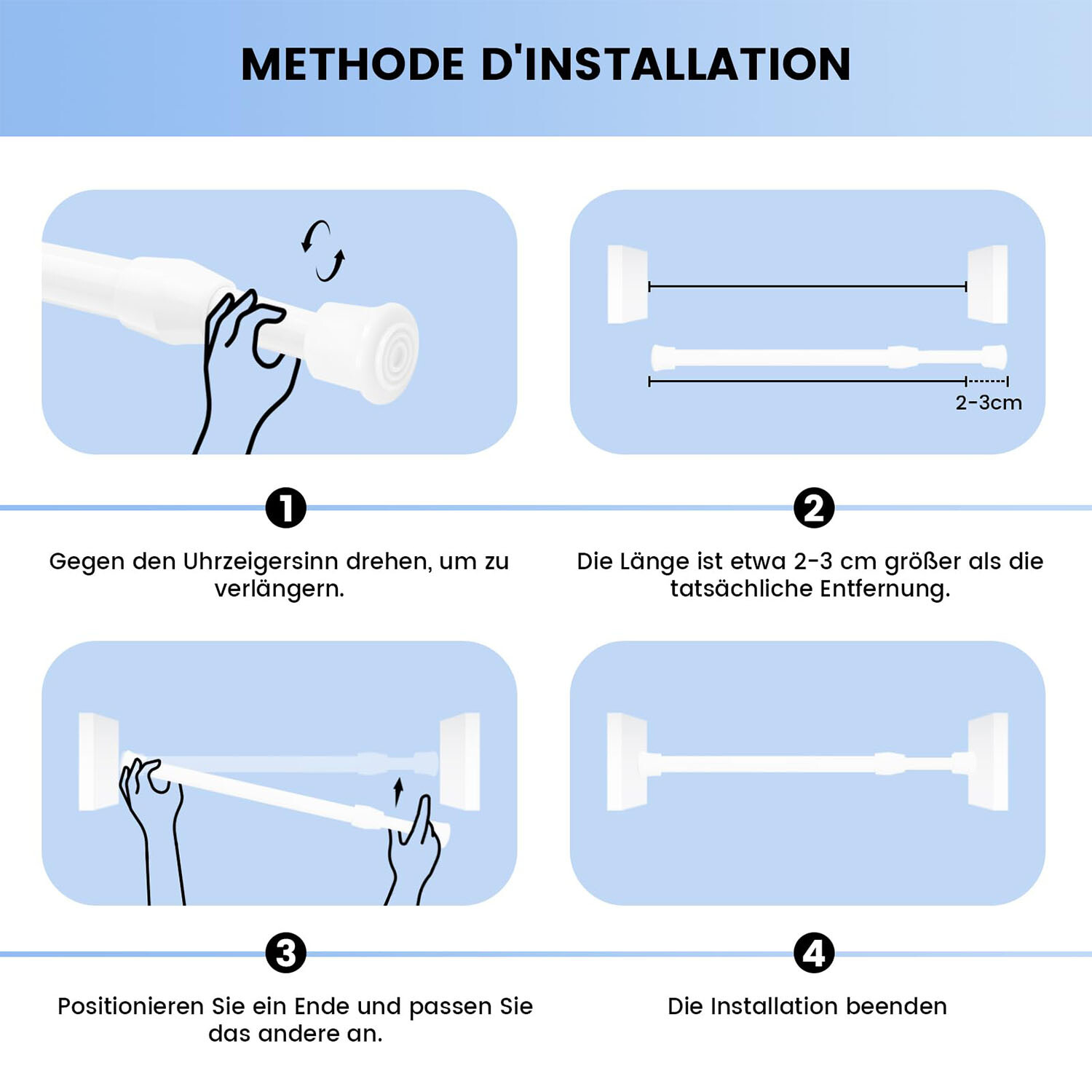 METHODE D'INSTALLATION

2-3cm

1

Gegen den Uhrzeigersinn drehen, um zu verlängern.

2

Die Länge ist etwa 2-3 cm größer als die tatsächliche Entfernung.

3

Positionieren Sie ein Ende und passen Sie das andere an.

4

Die Installation beenden