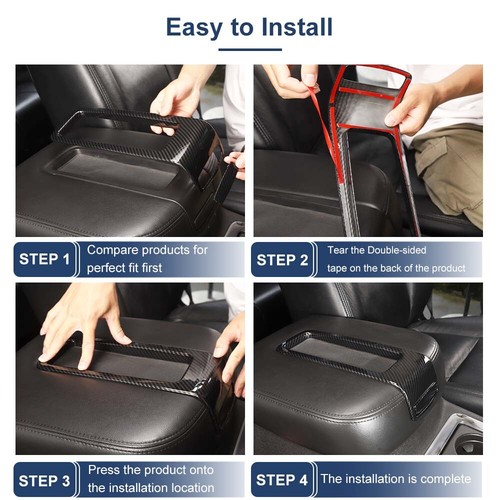 Easy to Install

STEP 1 Compare products for perfect fit first

STEP 2 Tear the Double-sided tape on the back of the product

STEP 3 Press the product onto the installation location

STEP 4 The installation is complete