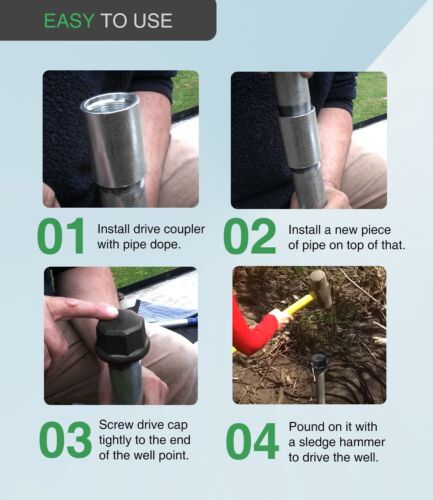 EASY TO USE

01 Install drive coupler with pipe dope.

02 Install a new piece of pipe on top of that.

03 Screw drive cap tightly to the end of the well point.

04 Pound on it with a sledge hammer to drive the well.