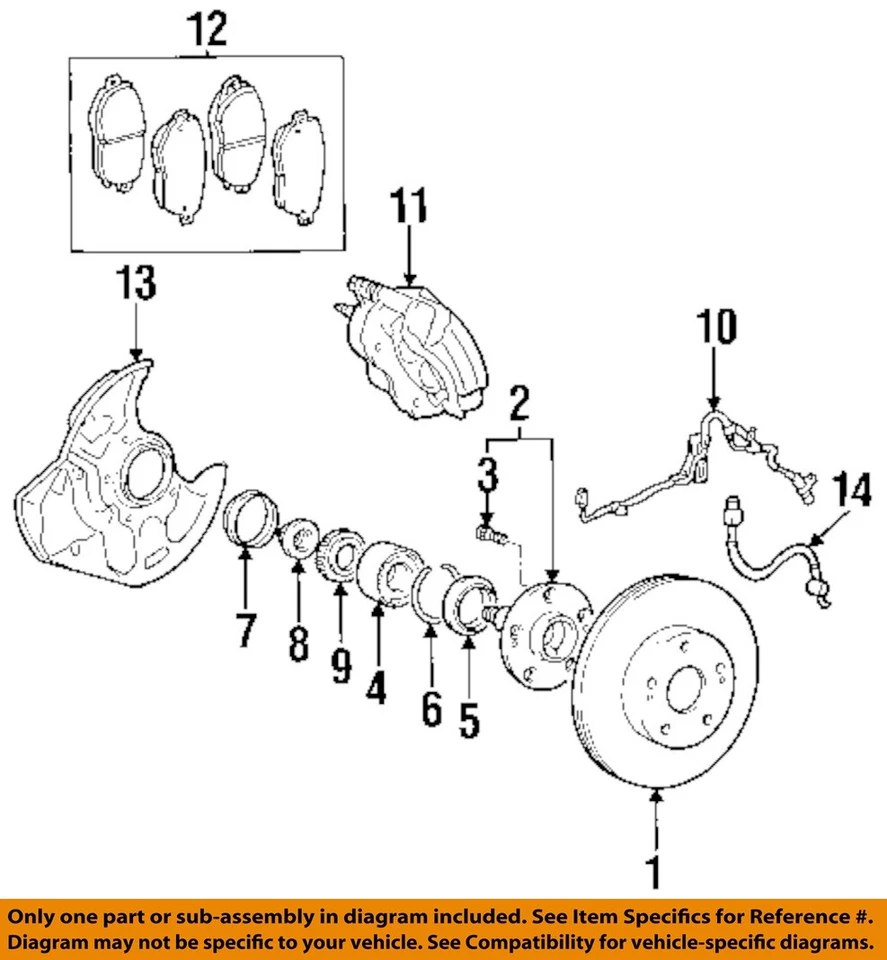 12

11

13

10

2

3

14

7

8

9

4

6

5

1

Only one part or sub-assembly in diagram included. See Item Specifics for Reference #. Diagram may not be specific to your vehicle. See Compatibility for vehicle-specific diagrams.