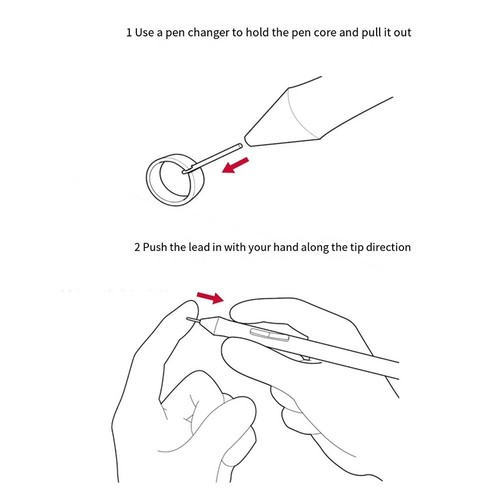 1 Use a pen changer to hold the pen core and pull it out

2 Push the lead in with your hand along the tip direction