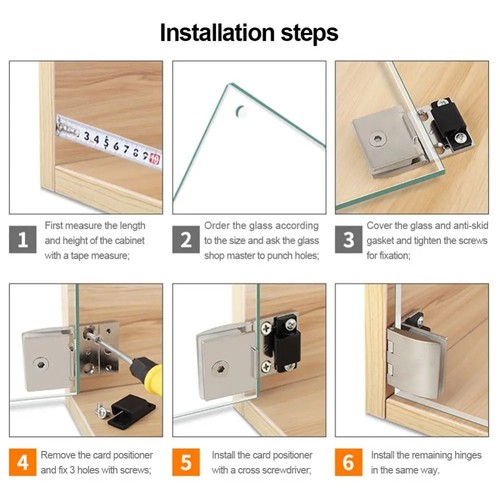 Installation steps

3 4 5 6 7 8 9 10

1 First measure the length and height of the cabinet with a tape measure;

2 Order the glass according to the size and ask the glass shop master to punch holes;

3 Cover the glass and anti-skid gasket and tighten the screws for fixation;

4 Remove the card positioner and fix 3 holes with screws;

5 Install the card positioner with a cross screwdriver;

6 Install the remaining hinges in the same way.