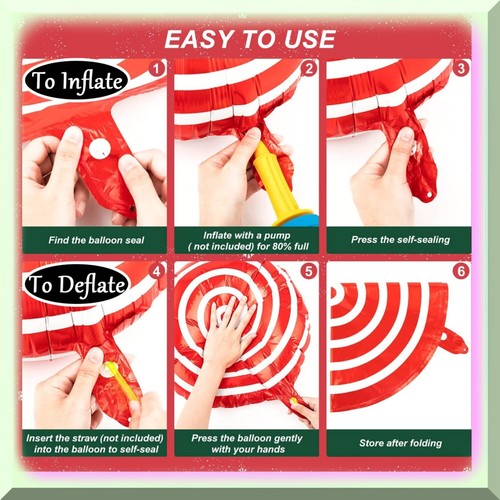 EASY TO USE

To Inflate

1

Find the balloon seal

2

Inflate with a pump ( not included) for 80% full

3

Press the self-sealing

To Deflate

4

Insert the straw (not included) into the balloon to self-seal

5

Press the balloon gently with your hands

6

Store after folding