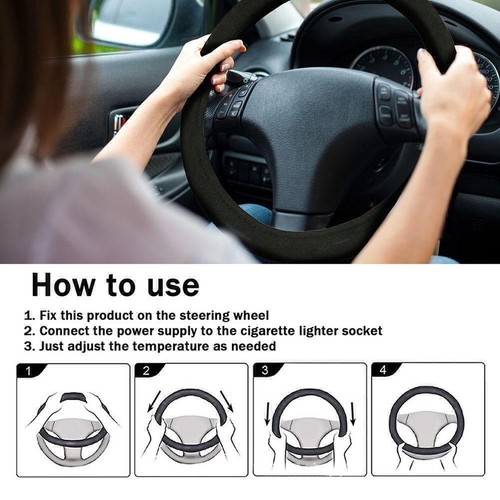 How to use

1. Fix this product on the steering wheel
2. Connect the power supply to the cigarette lighter socket
3. Just adjust the temperature as needed

1

2

3

4