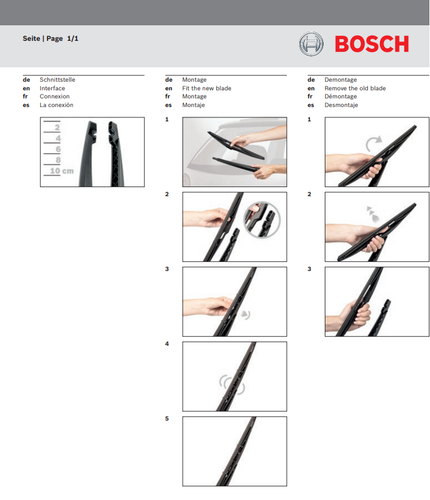 Seite | Page 1/1

BOSCH

de Schnittstelle
en Interface
fr Connexion
es La conexión

2
4
6
8
10 cm

de Montage
en Fit the new blade
fr Montage
es Montaje

1

2

3

4

5

de Demontage
en Remove the old blade
fr Démontage
es Desmontaje

1

2

3