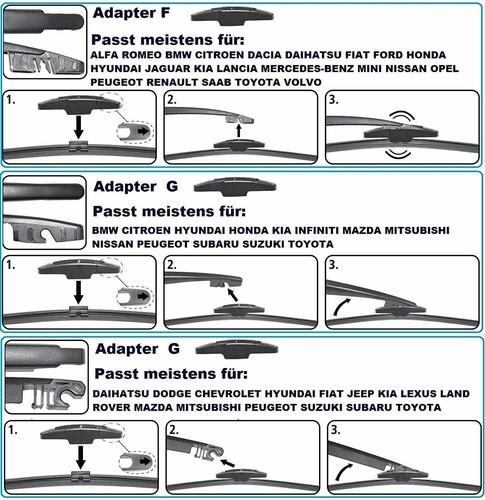 Adapter F

Passt meistens für:

ALFA ROMEO BMW CITROEN DACIA DAIHATSU FIAT FORD HONDA HYUNDAI JAGUAR KIA LANCIA MERCEDES-BENZ MINI NISSAN OPEL PEUGEOT RENAULT SAAB TOYOTA VOLVO

1.

2.

3.

Adapter G

Passt meistens für:

BMW CITROEN HYUNDAI HONDA KIA INFINITI MAZDA MITSUBISHI NISSAN PEUGEOT SUBARU SUZUKI TOYOTA

1.

2.

3.

Adapter G

Passt meistens für:

DAIHATSU DODGE CHEVROLET HYUNDAI FIAT JEEP KIA LEXUS LAND ROVER MAZDA MITSUBISHI PEUGEOT SUZUKI SUBARU TOYOTA

1.

2.

3.