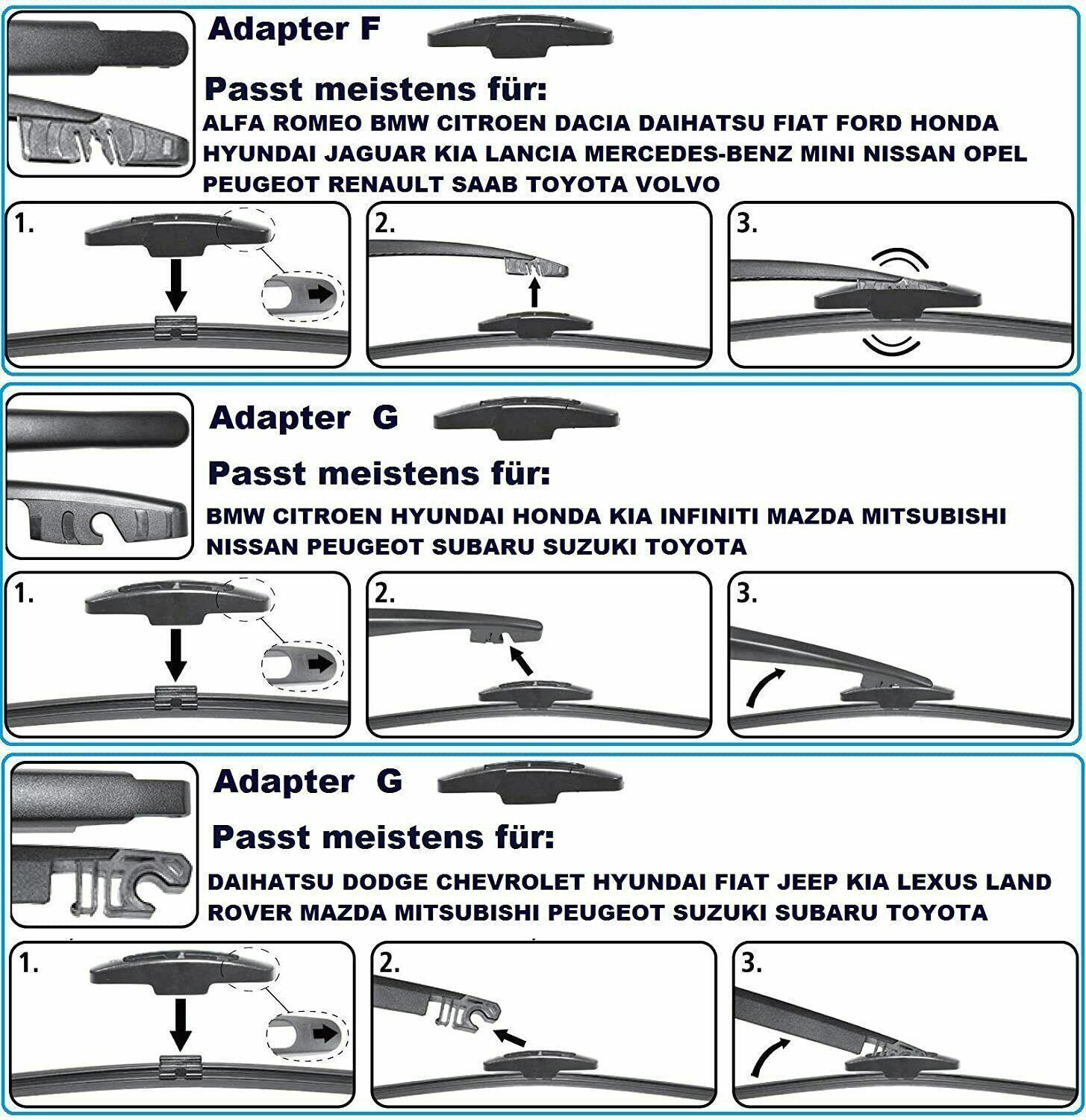 Adapter F

Passt meistens für:

ALFA ROMEO BMW CITROEN DACIA DAIHATSU FIAT FORD HONDA HYUNDAI JAGUAR KIA LANCIA MERCEDES-BENZ MINI NISSAN OPEL PEUGEOT RENAULT SAAB TOYOTA VOLVO

1.

2.

3.

Adapter G

Passt meistens für:

BMW CITROEN HYUNDAI HONDA KIA INFINITI MAZDA MITSUBISHI NISSAN PEUGEOT SUBARU SUZUKI TOYOTA

1.

2.

3.

Adapter G

Passt meistens für:

DAIHATSU DODGE CHEVROLET HYUNDAI FIAT JEEP KIA LEXUS LAND ROVER MAZDA MITSUBISHI PEUGEOT SUZUKI SUBARU TOYOTA

1.

2.

3.