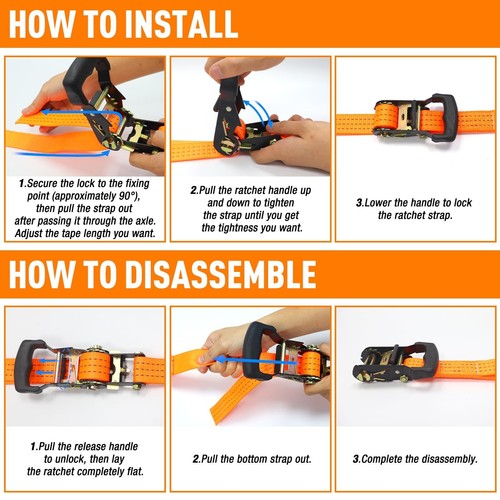 HOW TO INSTALL

1.Secure the lock to the fixing point (approximately 90°), then pull the strap out after passing it through the axle. Adjust the tape length you want.

2.Pull the ratchet handle up and down to tighten the strap until you get the tightness you want.

3.Lower the handle to lock the ratchet strap.

HOW TO DISASSEMBLE

1.Pull the release handle to unlock, then lay the ratchet completely flat.

2.Pull the bottom strap out.

3.Complete the disassembly.